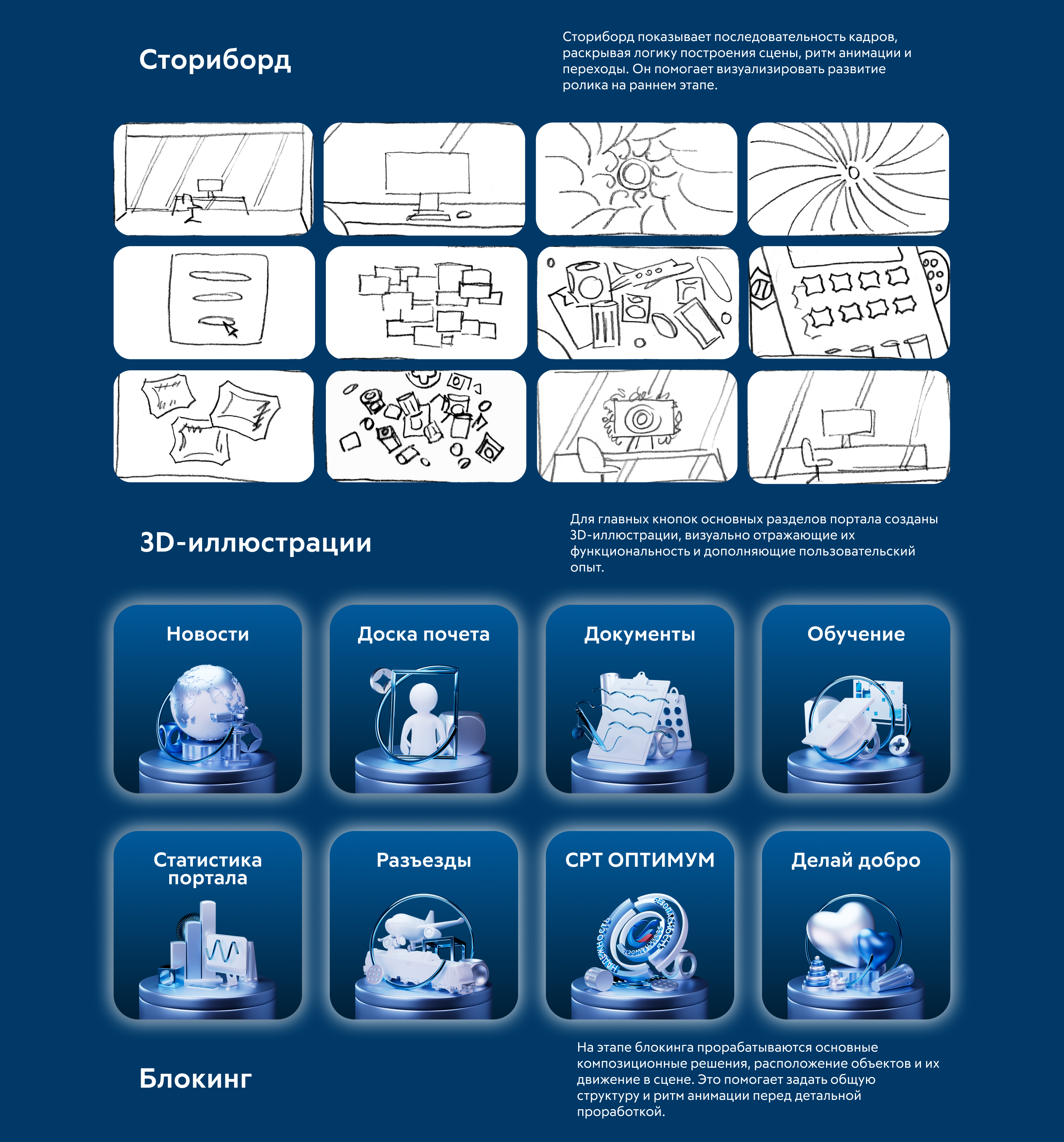 Сториборд

Сториборд показывает последовательность кадров, раскрывая логику построения сцены, ритм анимации и переходы. Он помогает визуализировать развитие ролика на раннем этапе.

3D-иллюстрации

Для главных кнопок основных разделов портала созданы 3D-иллюстрации, визуально отражающие их функциональность и дополняющие пользовательский опыт.

Новости

Доска почета

Документы

Обучение

Статистика портала

Разъезды

СРТ ОПТИМУМ

НАДЕЖНОСТЬ БЕЗОПАСНОСТЬ ЭФФЕКТИВНОСТЬ

Делай добро

Блокинг

На этапе блокинга прорабатываются основные композиционные решения, расположение объектов и их движение в сцене. Это помогает задать общую структуру и ритм анимации перед детальной проработкой.