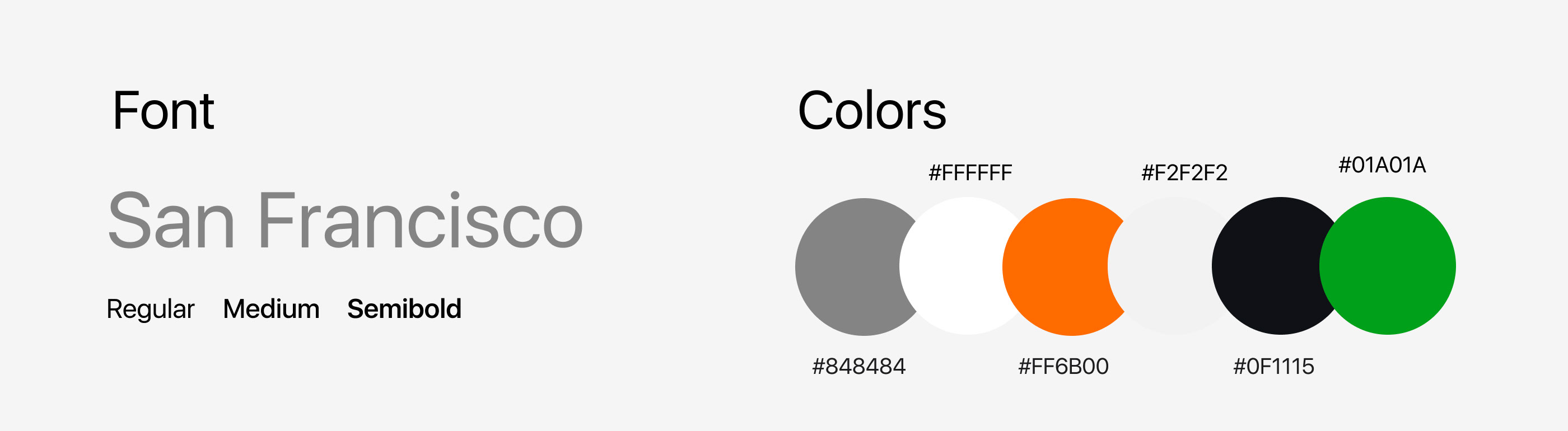 Font

San Francisco

Regular Medium Semibold

Colors

#FFFFFF #F2F2F2 #01A01A

#848484 #FF6B00 #0F1115