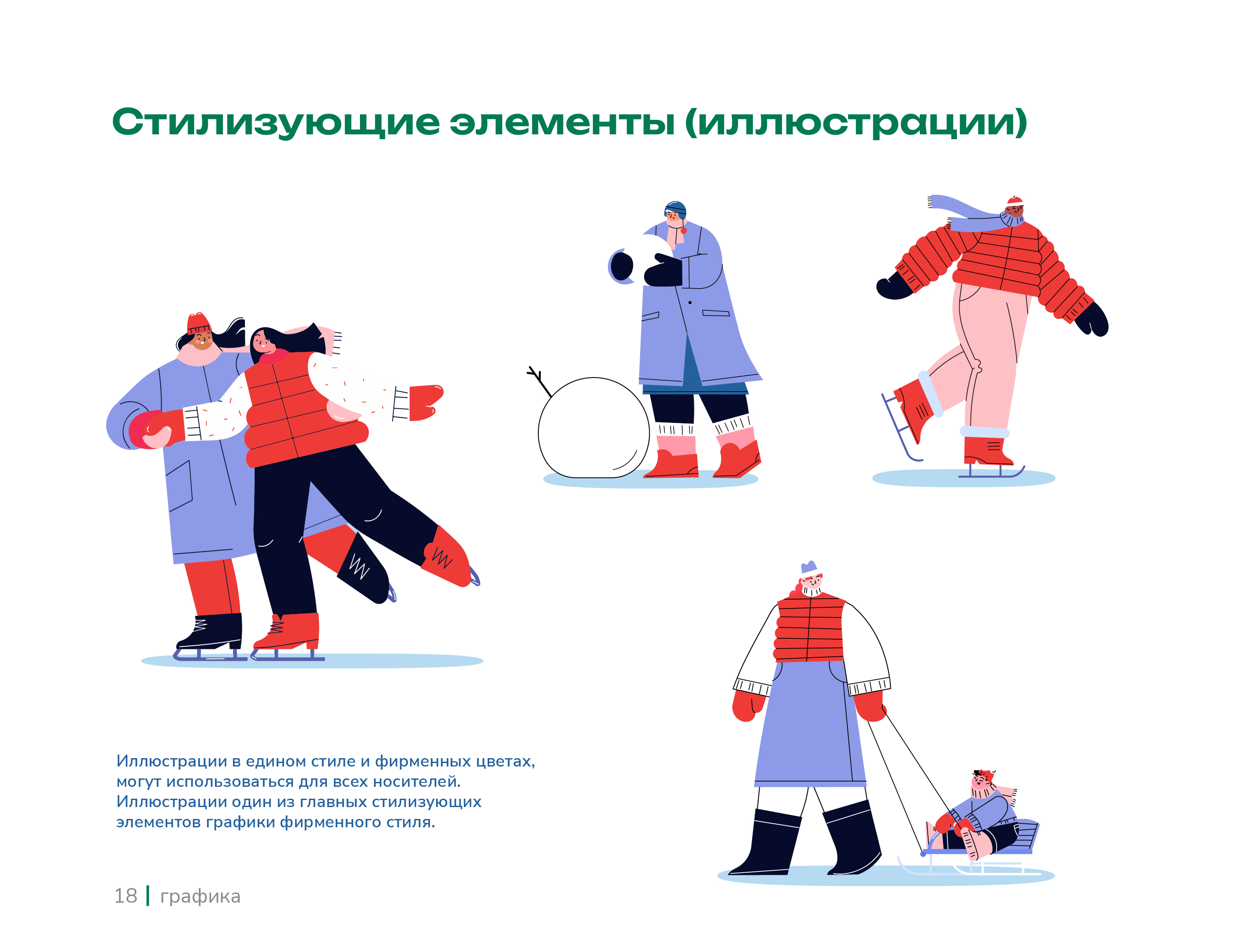 Стилизующие элементы (иллюстрации)

Иллюстрации в едином стиле и фирменных цветах, могут использоваться для всех носителей. Иллюстрации один из главных стилизующих элементов графики фирменного стиля.

18 | графика