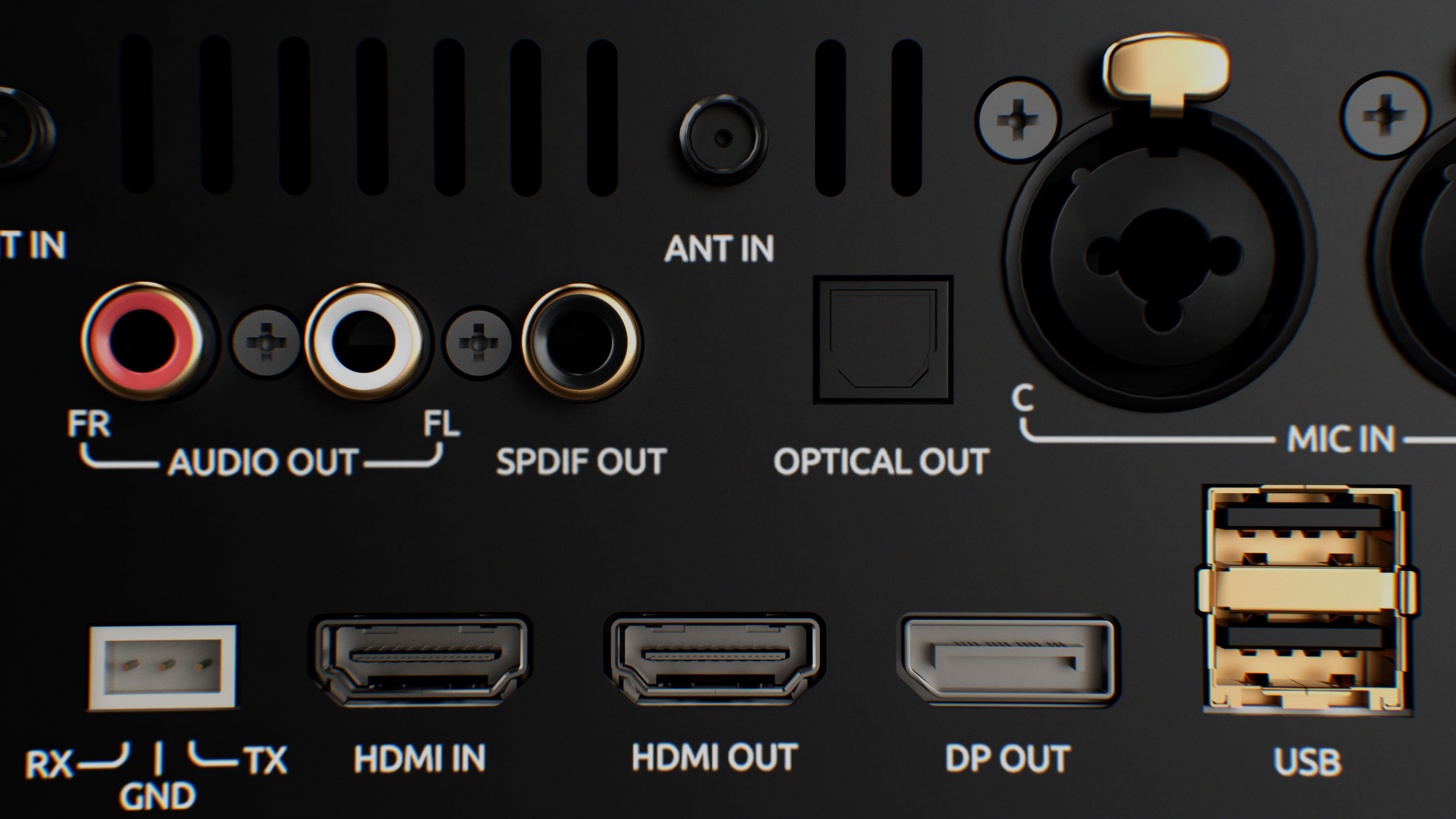 T IN

ANT IN

FR FL
AUDIO OUT

SPDIF OUT

OPTICAL OUT

C
MIC IN

RX GND TX

HDMI IN

HDMI OUT

DP OUT

USB