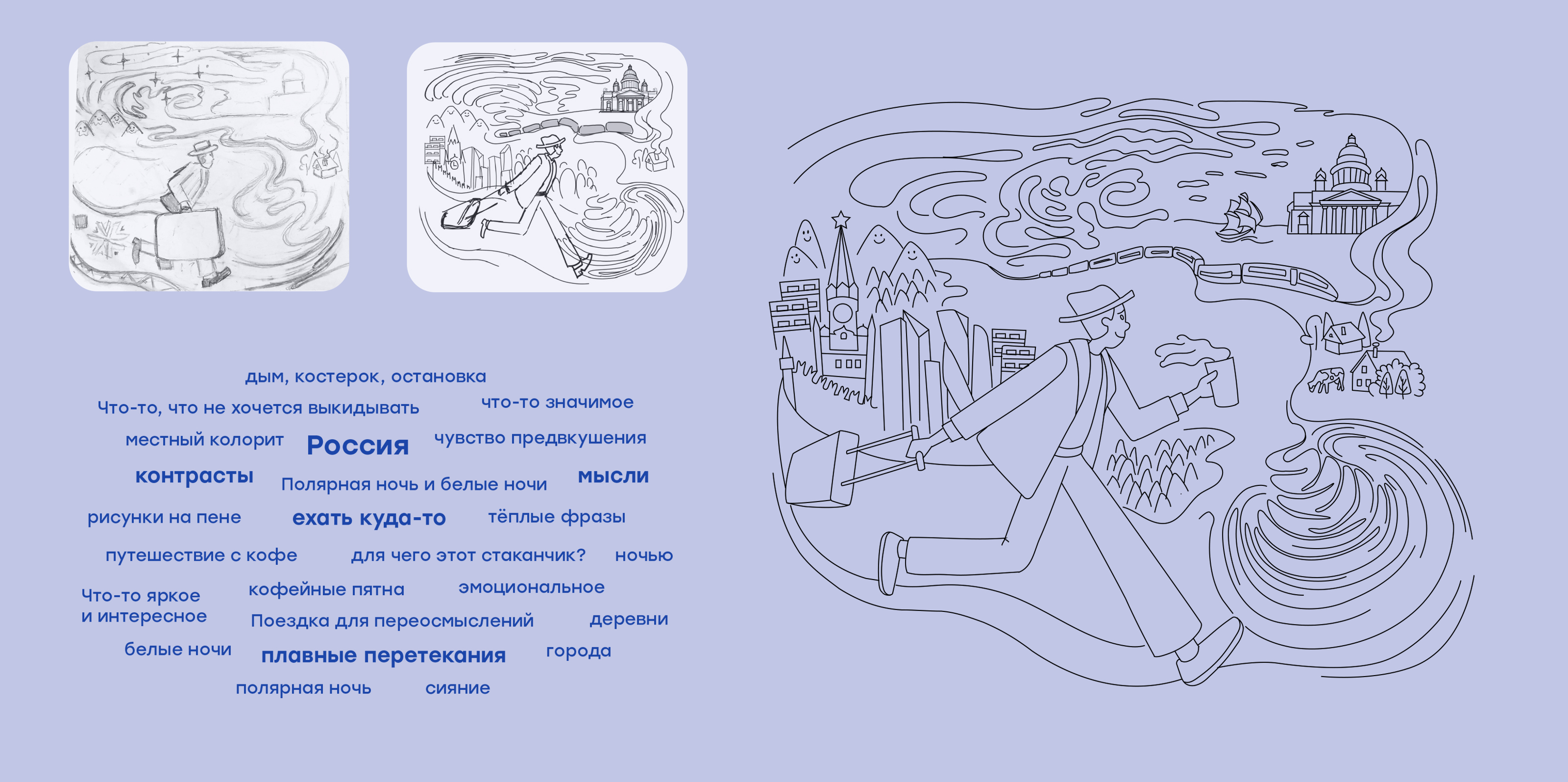 дым, костерок, остановка

Что-то, что не хочется выкидывать

что-то значимое

местный колорит

Россия

чувство предвкушения

контрасты

Полярная ночь и белые ночи

мысли

рисунки на пене

ехать куда-то

тёплые фразы

путешествие с кофе

для чего этот стаканчик?

ночью

Что-то яркое и интересное

кофейные пятна

эмоциональное

Поездка для переосмыслений

деревни

белые ночи

плавные перетекания

города

полярная ночь

сияние