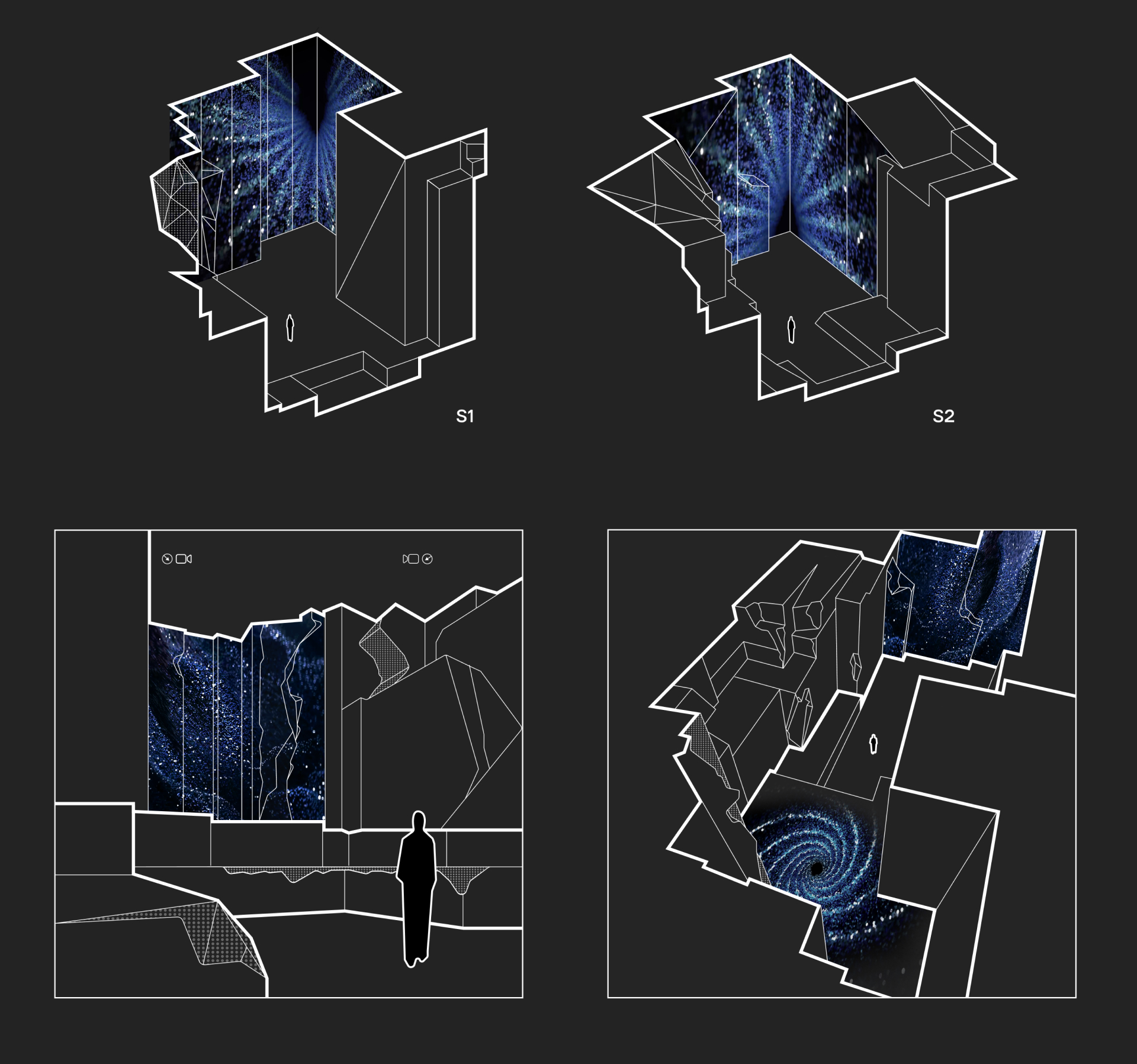 S1

S2