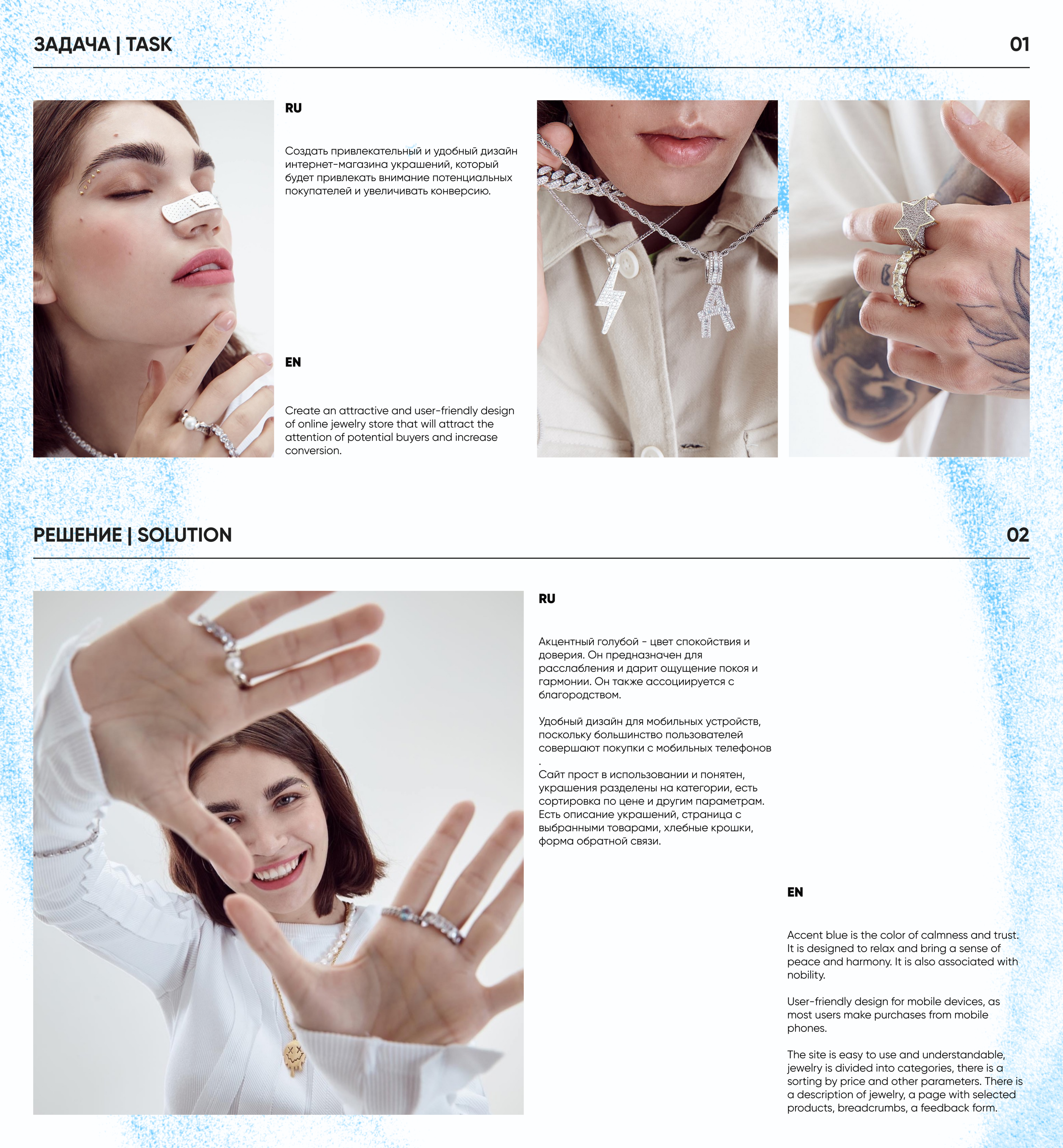 ЗАДАЧА | TASK

01

RU

Создать привлекательный и удобный дизайн интернет-магазина украшений, который будет привлекать внимание потенциальных покупателей и увеличивать конверсию.

EN

Create an attractive and user-friendly design of online jewelry store that will attract the attention of potential buyers and increase conversion.

РЕШЕНИЕ | SOLUTION

02

RU

Акцентный голубой - цвет спокойствия и доверия. Он предназначен для расслабления и дарит ощущение покоя и гармонии. Он также ассоциируется с благородством.

Удобный дизайн для мобильных устройств, поскольку большинство пользователей совершают покупки с мобильных телефонов .

Сайт прост в использовании и понятен, украшения разделены на категории, есть сортировка по цене и другим параметрам. Есть описание украшений, страница с выбранными товарами, хлебные крошки, форма обратной связи.

EN

Accent blue is the color of calmness and trust. It is designed to relax and bring a sense of peace and harmony. It is also associated with nobility.

User-friendly design for mobile devices, as most users make purchases from mobile phones.

The site is easy to use and understandable, jewelry is divided into categories, there is a sorting by price and other parameters. There is a description of jewelry, a page with selected products, breadcrumbs, a feedback form.