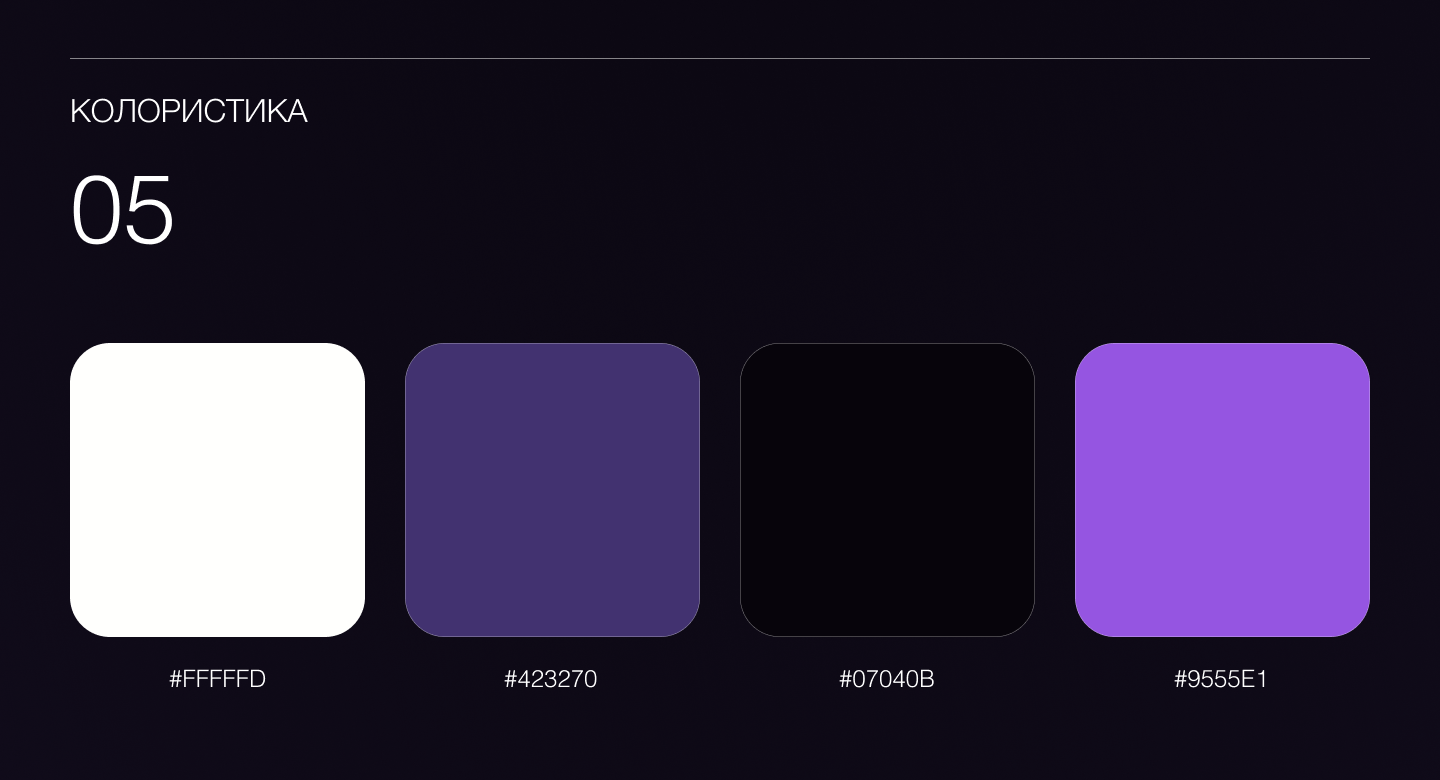 КОЛОРИСТИКА

05

#FFFFFD

#423270

#07040B

#9555E1