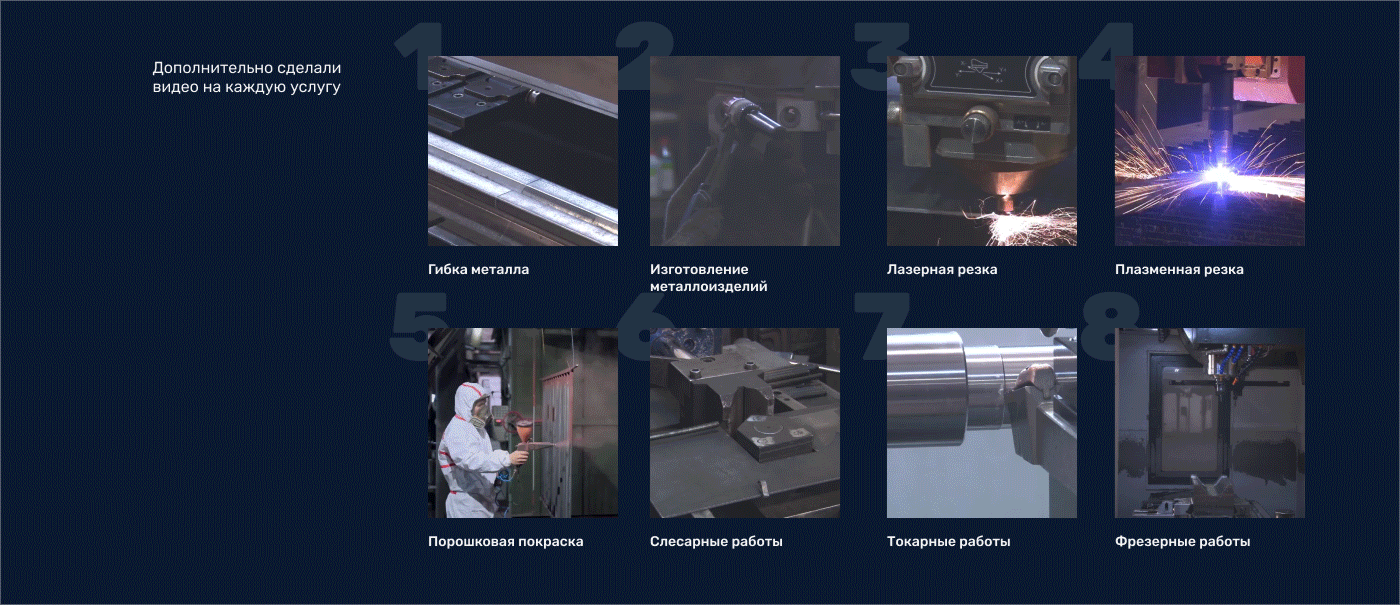 Дополнительно сделали видео на каждую услугу

1

Гибка металла

2

Изготовление металлоизделий

3

Лазерная резка

4

Плазменная резка

5

Порошковая покраска

6

Слесарные работы

7

Токарные работы

8

Фрезерные работы