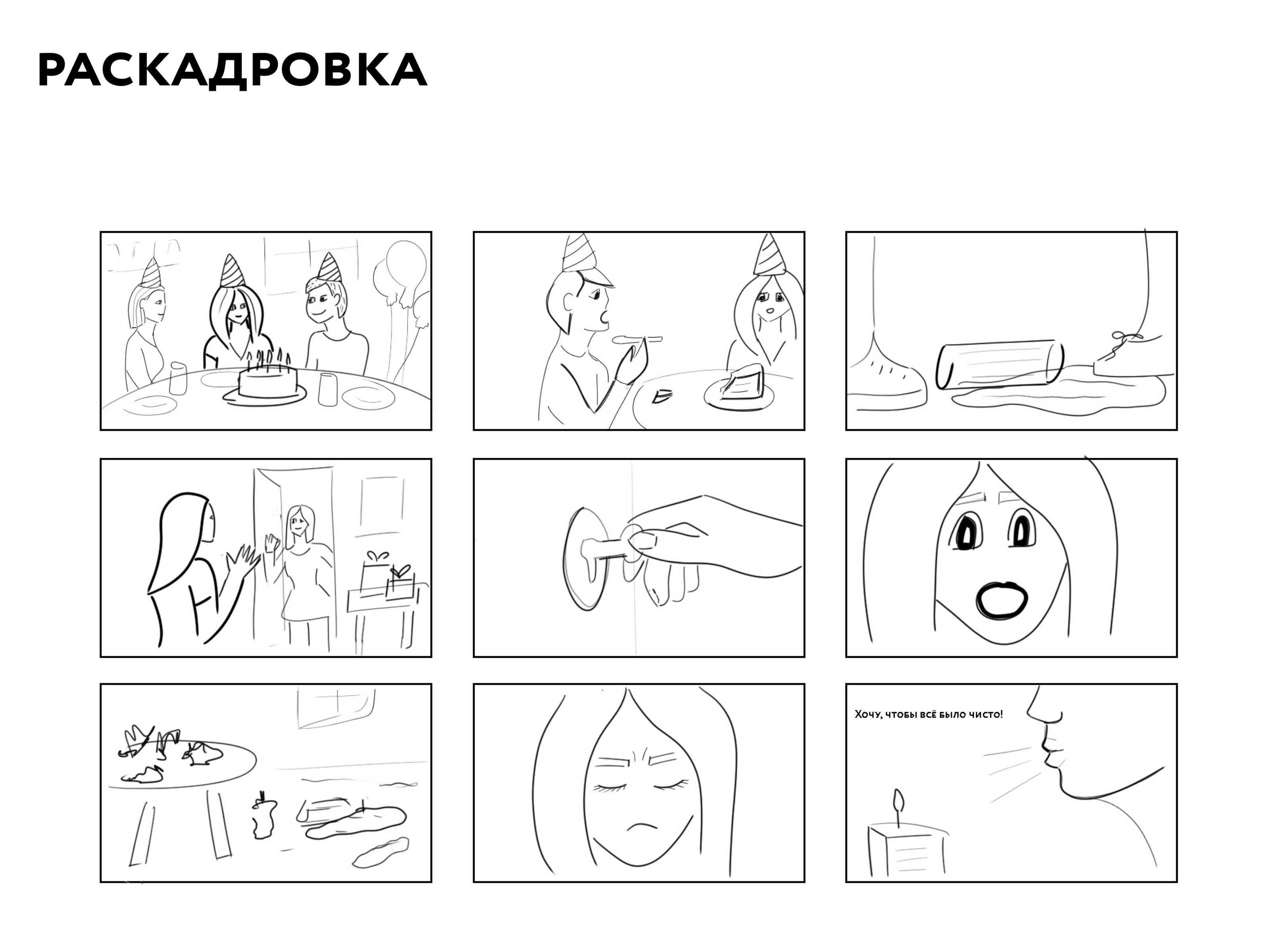 РАСКАДРОВКА

Хочу, чтобы всё было чисто!