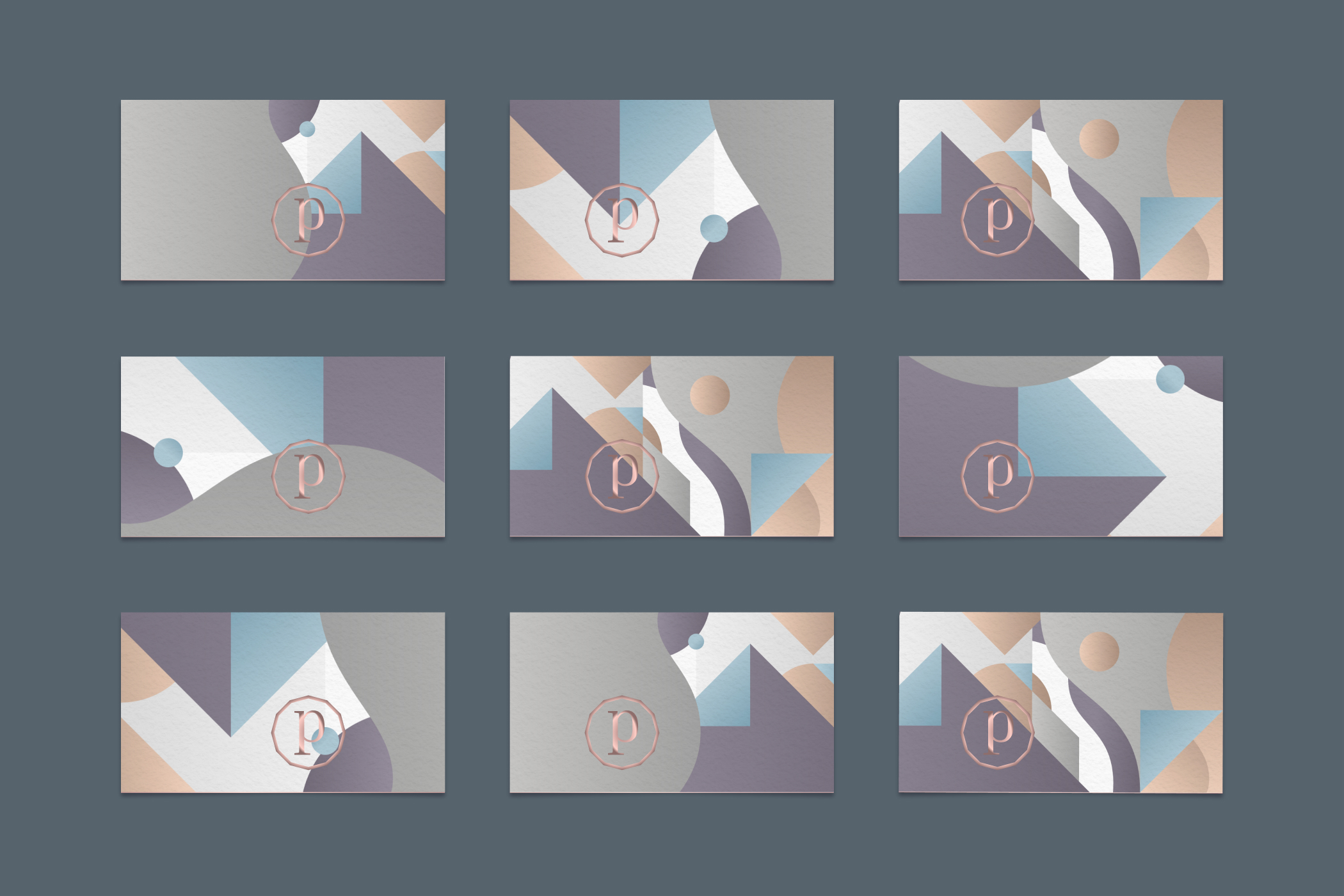 p

p

p

p

p

p

p

p

p