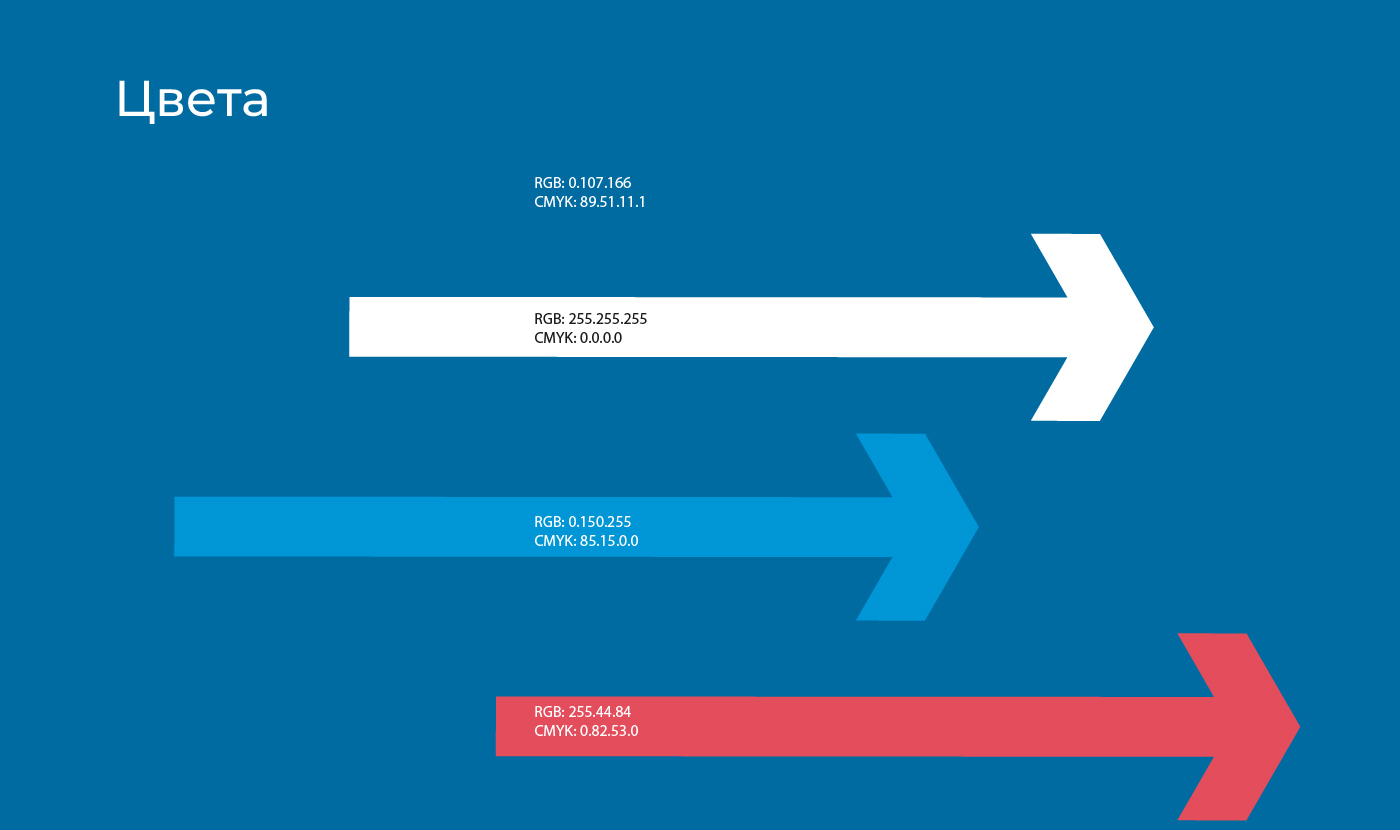 Цвета

RGB: 0.107.166
CMYK: 89.51.11.1

RGB: 255.255.255
CMYK: 0.0.0.0

RGB: 0.150.255
CMYK: 85.15.0.0

RGB: 255.44.84
CMYK: 0.82.53.0