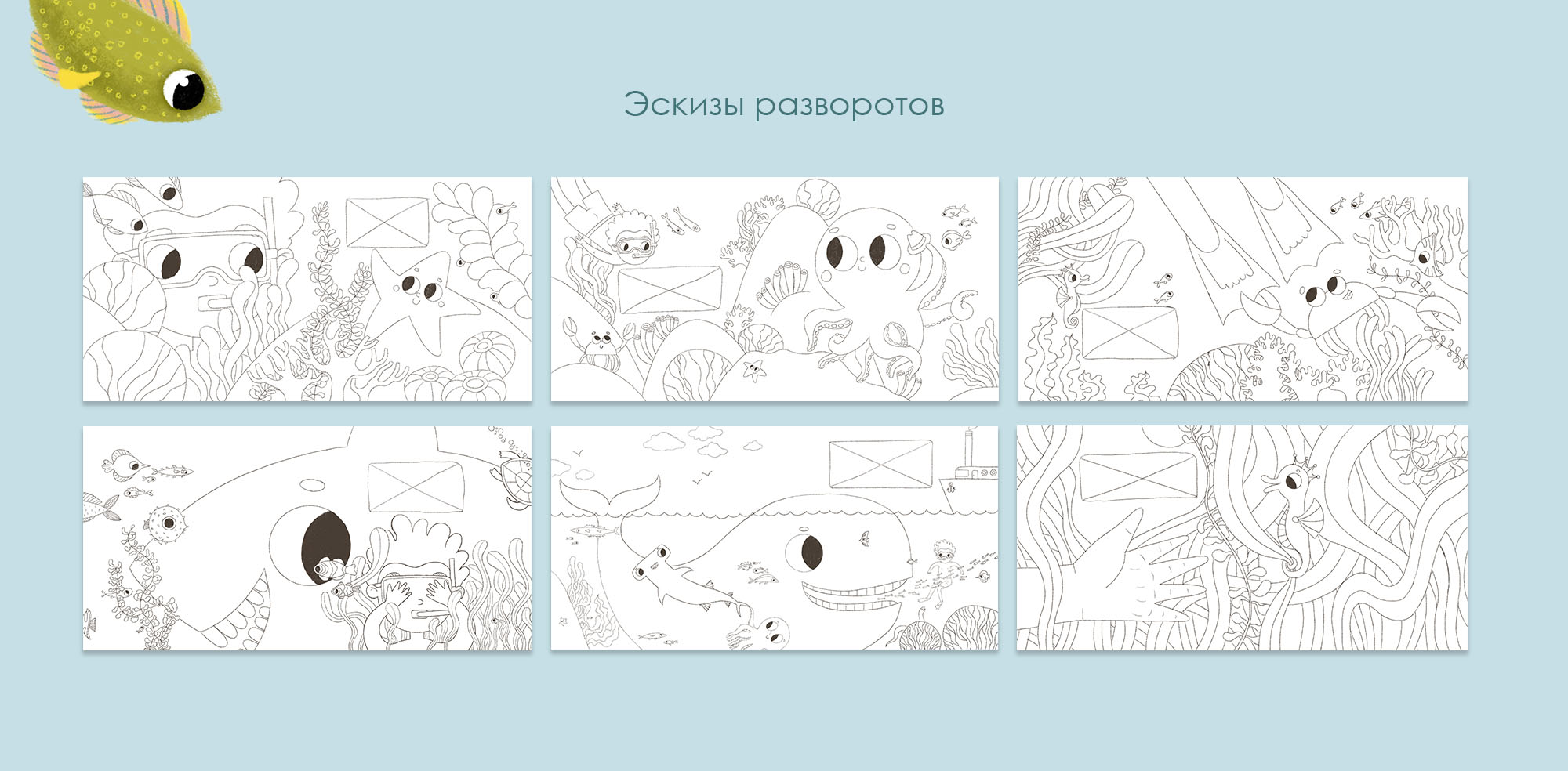 Эскизы разворотов