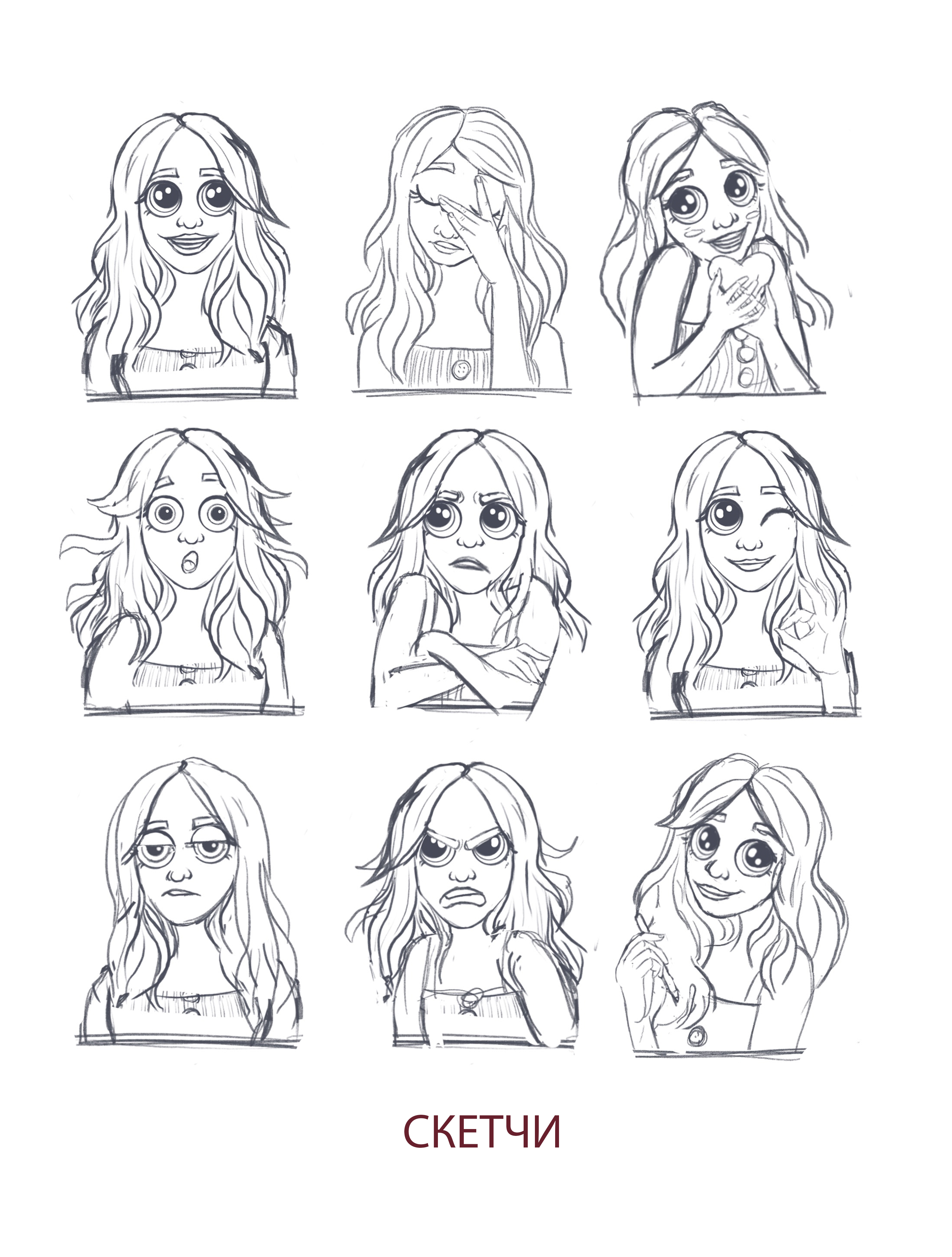 СКЕТЧИ