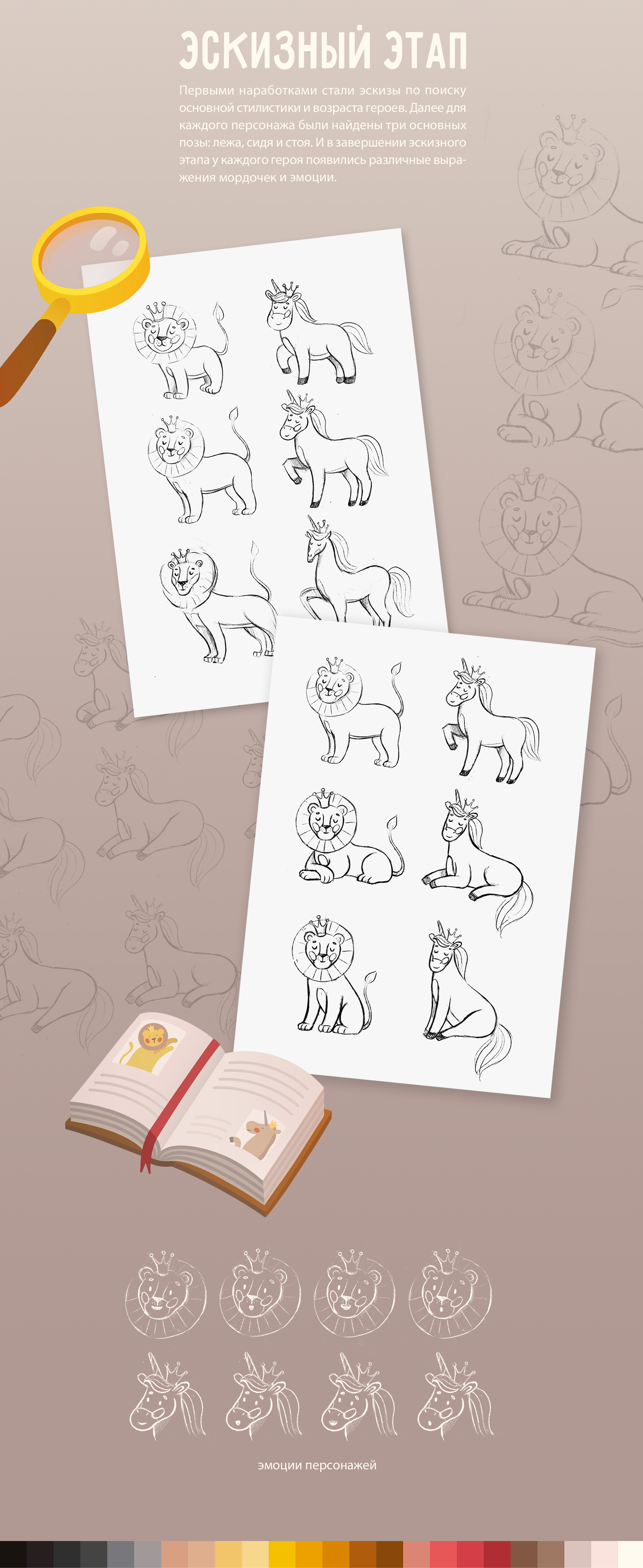 ЭСКИЗНЫЙ ЭТАП

Первыми наработками стали эскизы по поиску основной стилистики и возраста героев. Далее для каждого персонажа были найдены три основных позы: лежа, сидя и стоя. И в завершении эскизного этапа у каждого героя появились различные выражения мордочек и эмоции.

эмоции персонажей