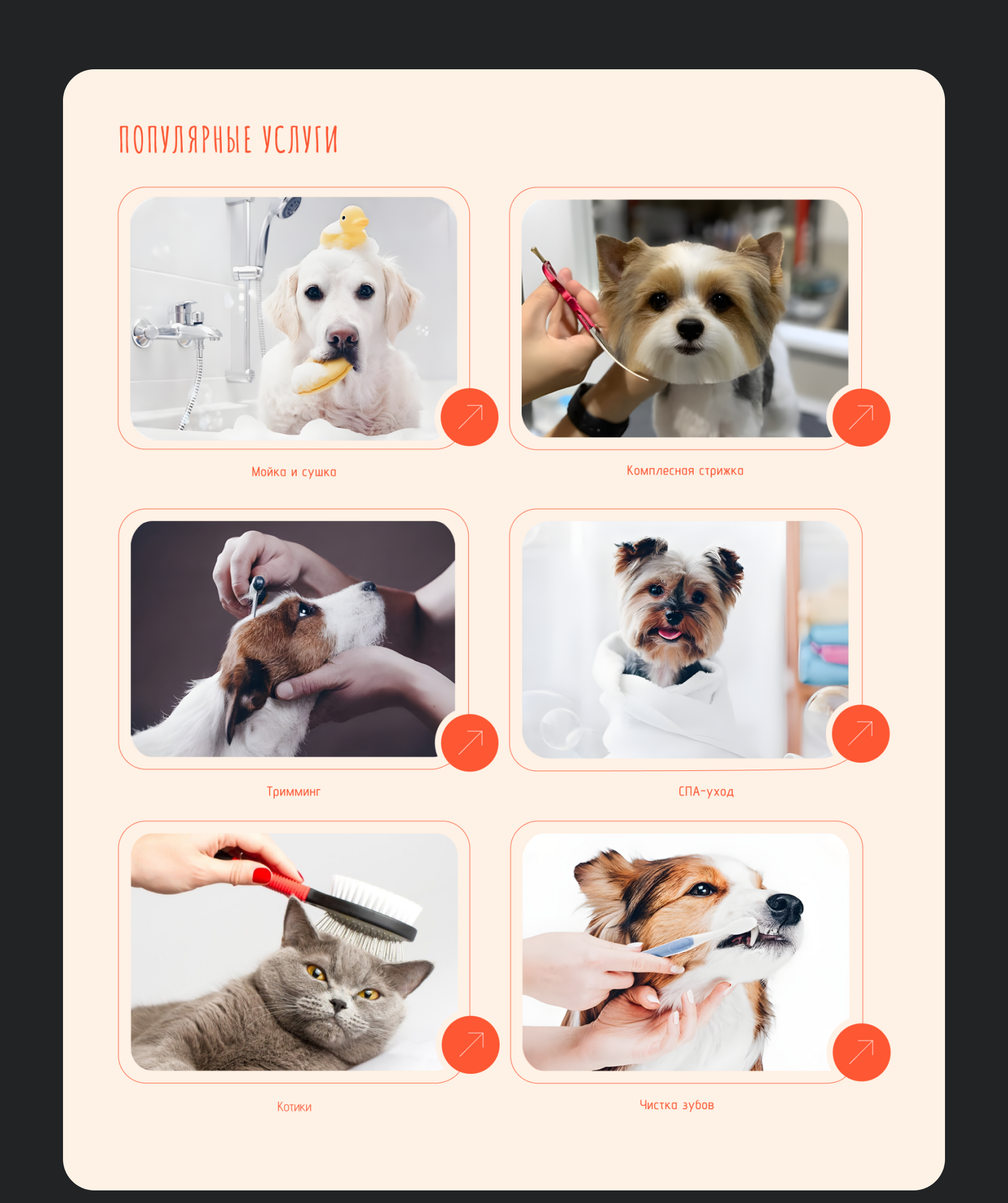 ПОПУЛЯРНЫЕ УСЛУГИ

Мойка и сушка

Комплесная стрижка

Тримминг

СПА-уход

Котики

Чистка зубов