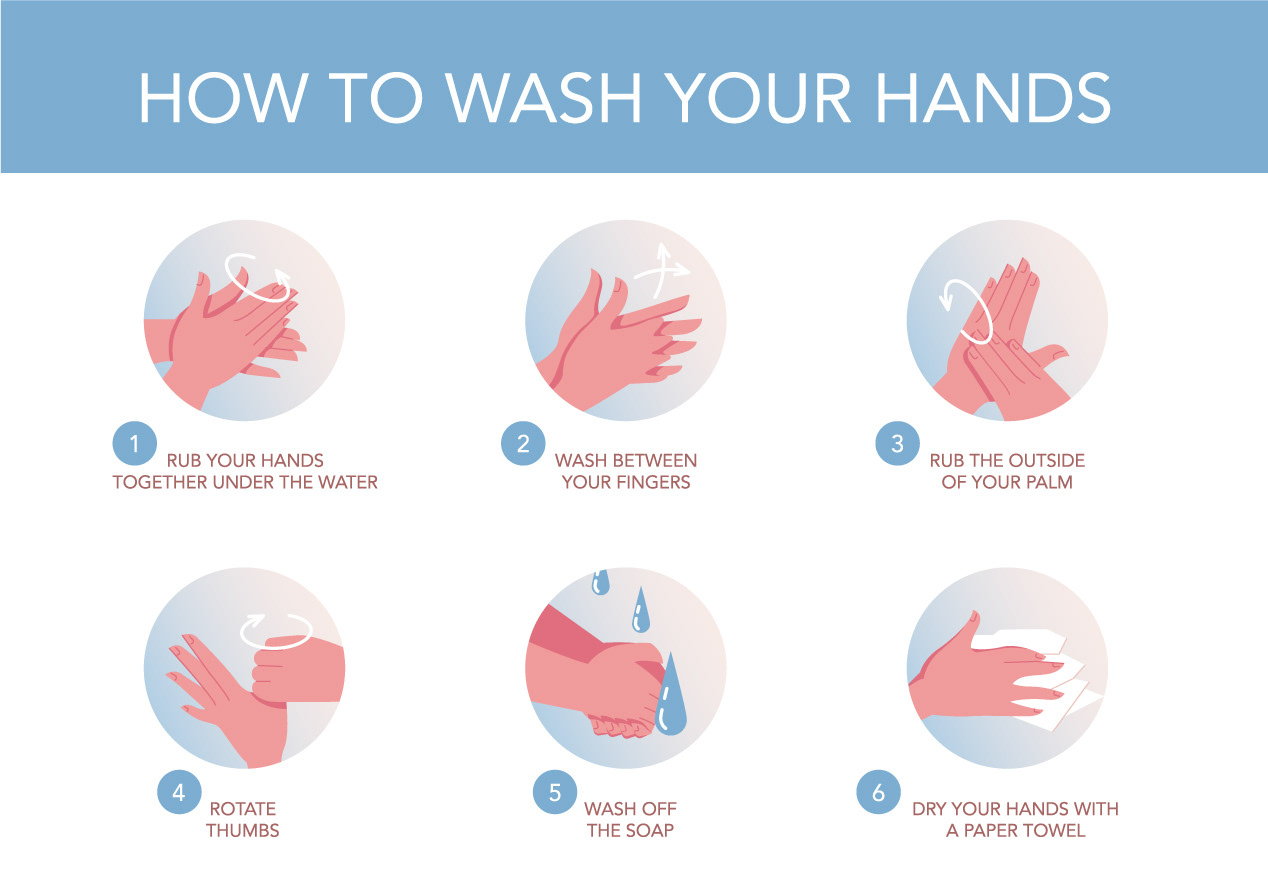 HOW TO WASH YOUR HANDS

1 RUB YOUR HANDS TOGETHER UNDER THE WATER

2 WASH BETWEEN YOUR FINGERS

3 RUB THE OUTSIDE OF YOUR PALM

4 ROTATE THUMBS

5 WASH OFF THE SOAP

6 DRY YOUR HANDS WITH A PAPER TOWEL