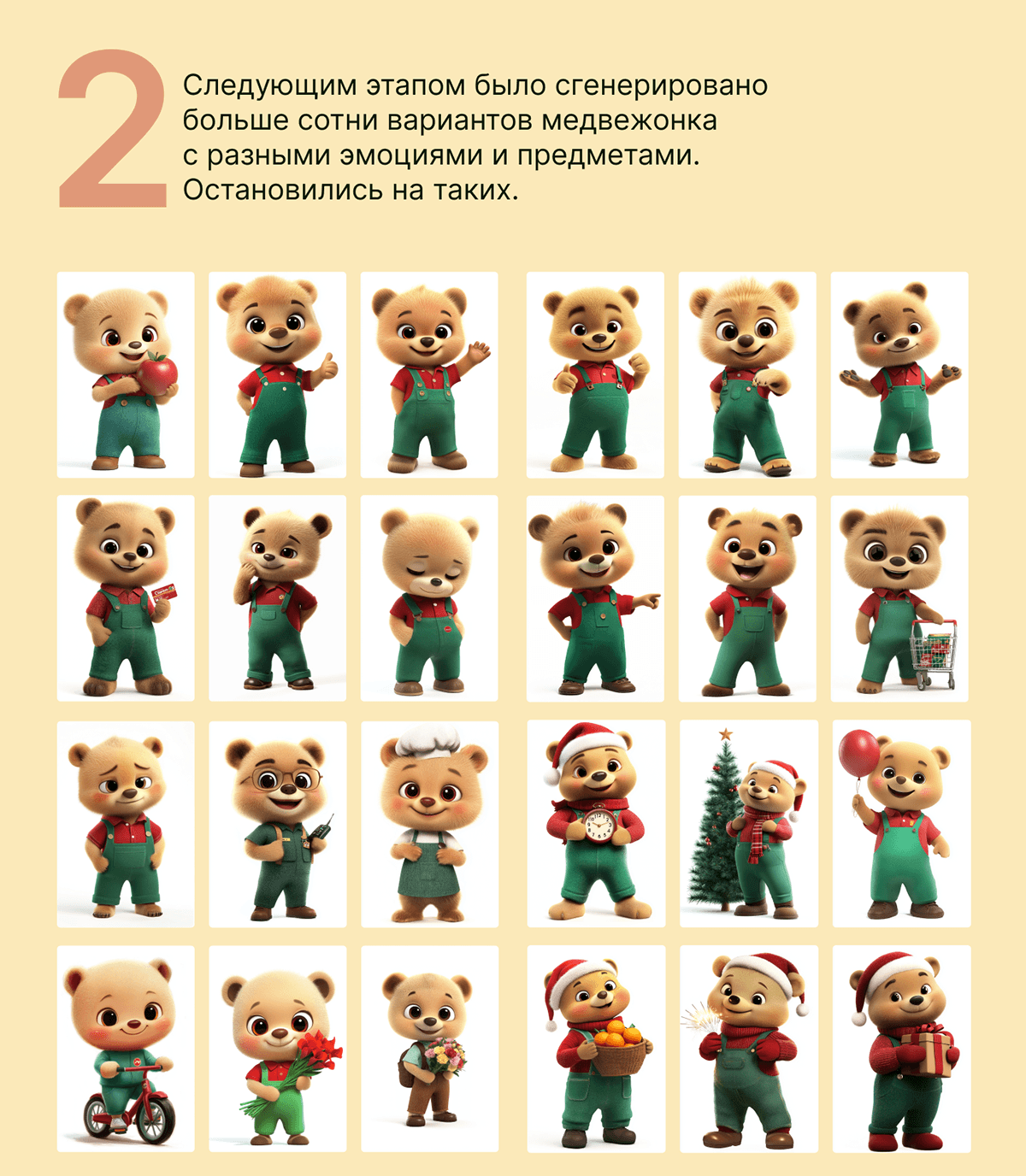 2

Следующим этапом было сгенерировано больше сотни вариантов медвежонка с разными эмоциями и предметами. Остановились на таких.