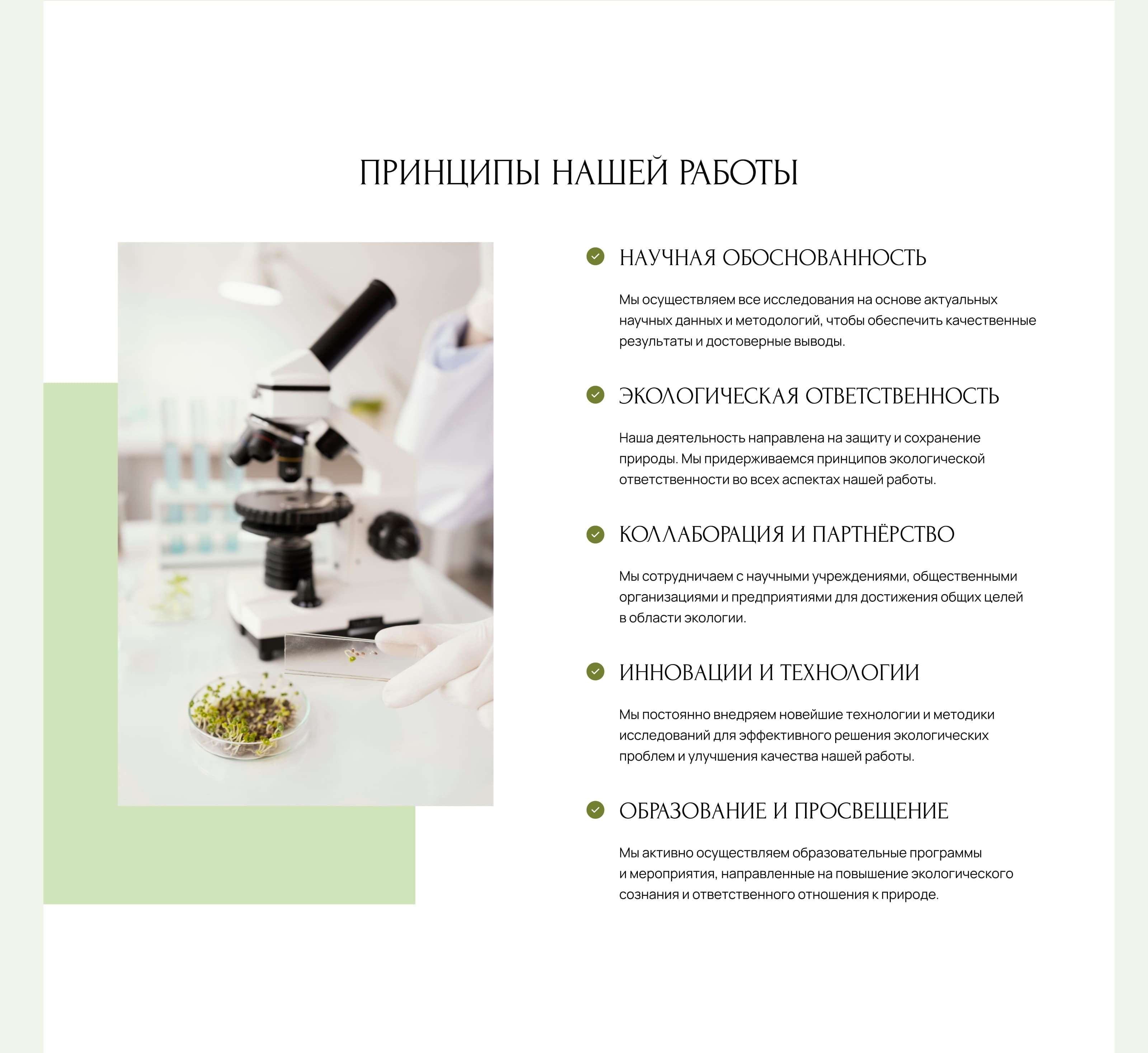 ПРИНЦИПЫ НАШЕЙ РАБОТЫ

НАУЧНАЯ ОБОСНОВАННОСТЬ

Мы осуществляем все исследования на основе актуальных научных данных и методологий, чтобы обеспечить качественные результаты и достоверные выводы.

ЭКОЛОГИЧЕСКАЯ ОТВЕТСТВЕННОСТЬ

Наша деятельность направлена на защиту и сохранение природы. Мы придерживаемся принципов экологической ответственности во всех аспектах нашей работы.

КОЛЛАБОРАЦИЯ И ПАРТНЁРСТВО

Мы сотрудничаем с научными учреждениями, общественными организациями и предприятиями для достижения общих целей в области экологии.

ИННОВАЦИИ И ТЕХНОЛОГИИ

Мы постоянно внедряем новейшие технологии и методики исследований для эффективного решения экологических проблем и улучшения качества нашей работы.

ОБРАЗОВАНИЕ И ПРОСВЕЩЕНИЕ

Мы активно осуществляем образовательные программы и мероприятия, направленные на повышение экологического сознания и ответственного отношения к природе.