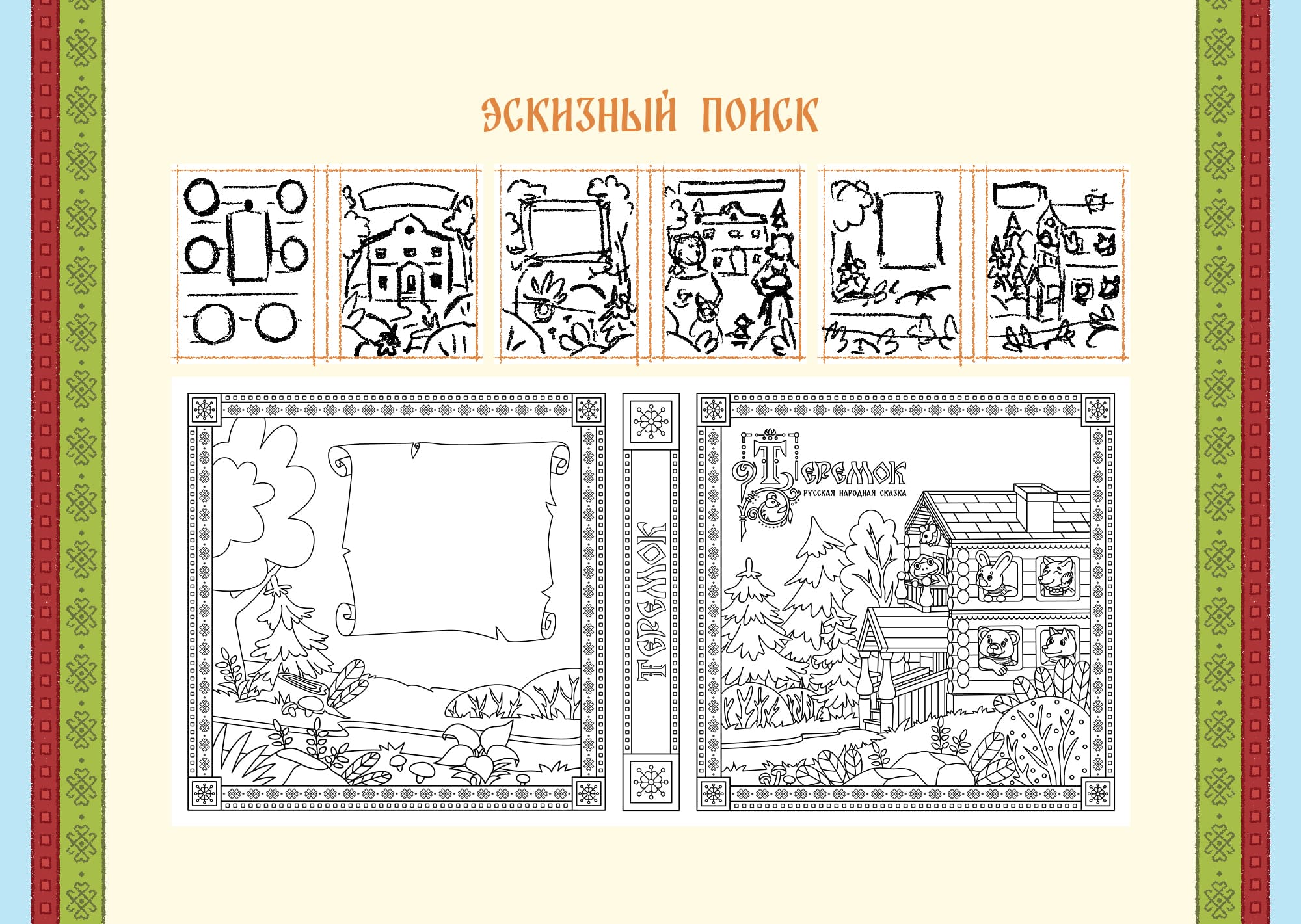 ЭСКИЗНЫЙ ПОИСК

ТЕРЕМОК

ТЕРЕМОК
РУССКАЯ НАРОДНАЯ СКАЗКА