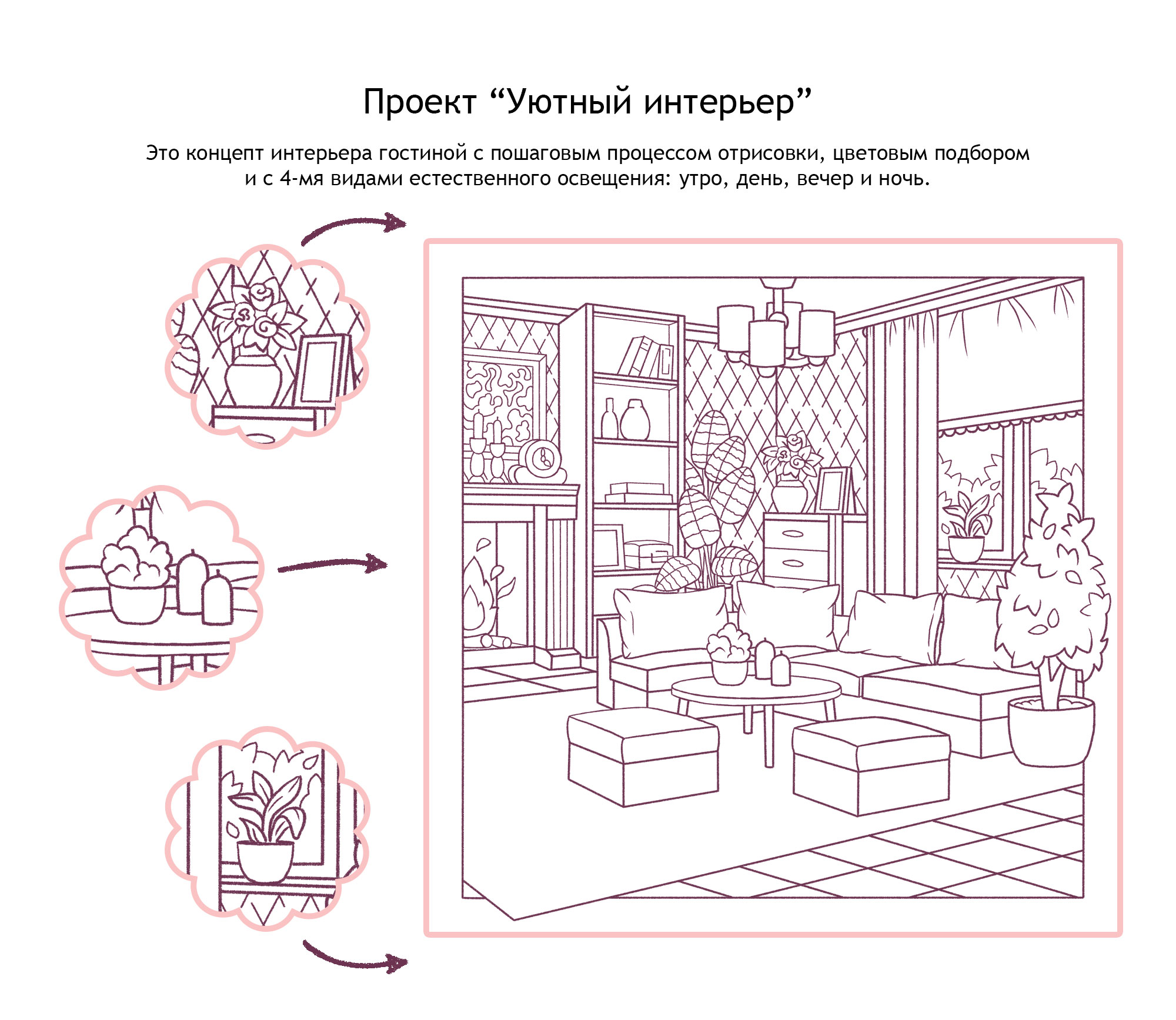 Проект “Уютный интерьер”

Это концепт интерьера гостиной с пошаговым процессом отрисовки, цветовым подбором и с 4-мя видами естественного освещения: утро, день, вечер и ночь.