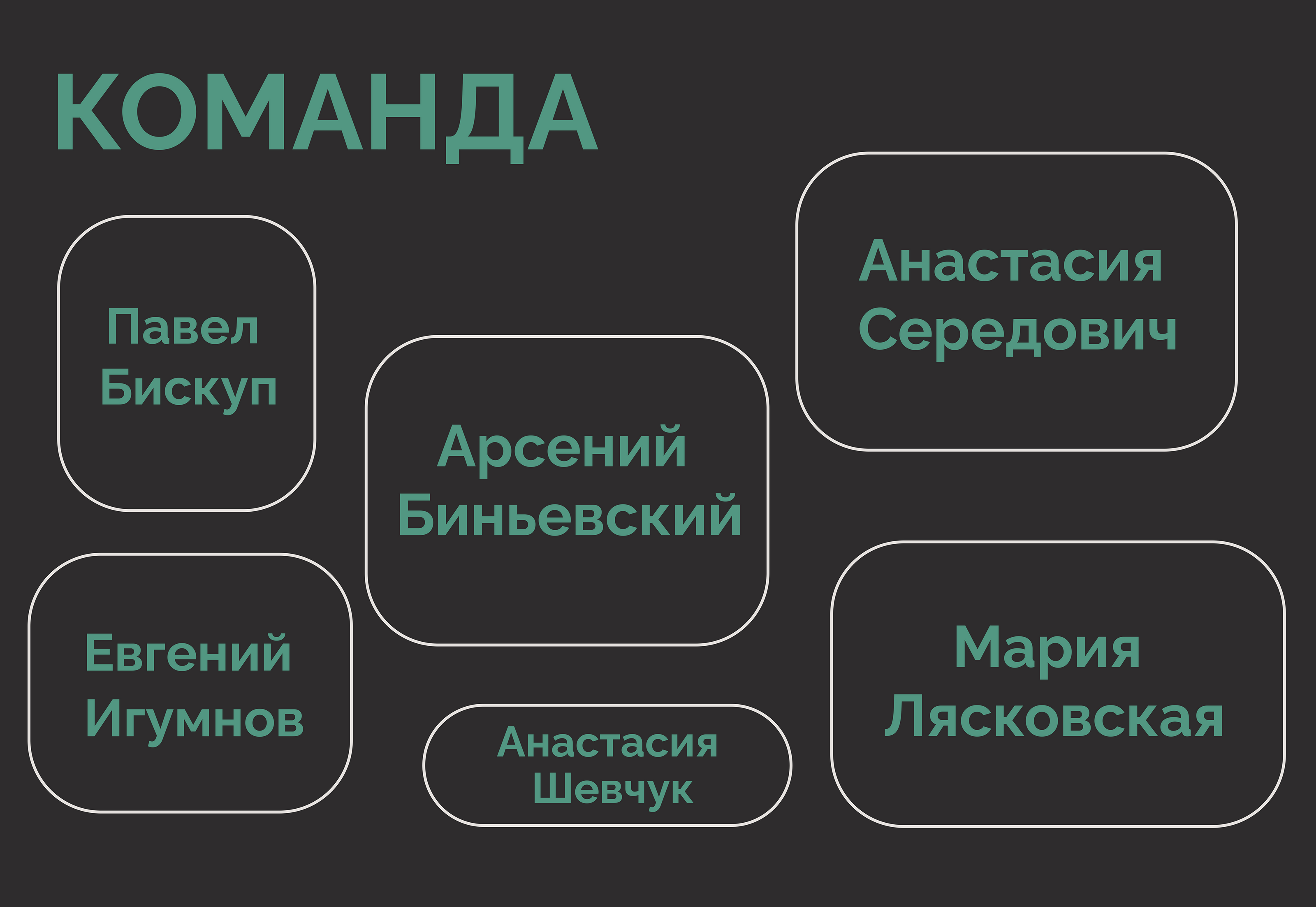 КОМАНДА

Павел
Бискуп

Евгений
Игумнов

Арсений
Биньевский

Анастасия
Шевчук

Анастасия
Середович

Мария
Лясковская