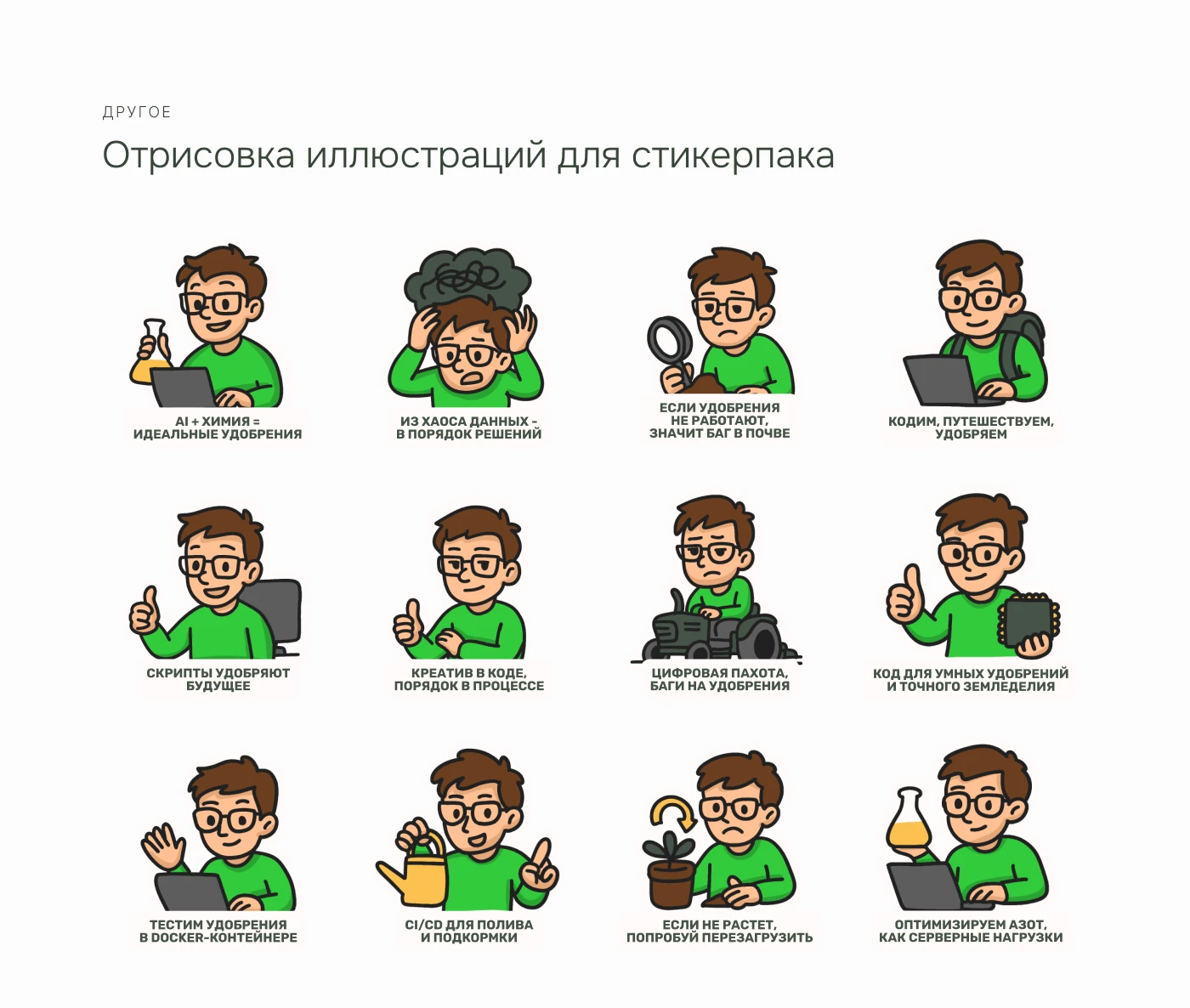 ДРУГОЕ

Отрисовка иллюстраций для стикерпака

AI + ХИМИЯ = ИДЕАЛЬНЫЕ УДОБРЕНИЯ

ИЗ ХАОСА ДАННЫХ - В ПОРЯДОК РЕШЕНИЙ

ЕСЛИ УДОБРЕНИЯ НЕ РАБОТАЮТ, ЗНАЧИТ БАГ В ПОЧВЕ

КОДИМ, ПУТЕШЕСТВУЕМ, УДОБРЯЕМ

СКРИПТЫ УДОБРЯЮТ БУДУЩЕЕ

КРЕАТИВ В КОДЕ, ПОРЯДОК В ПРОЦЕССЕ

ЦИФРОВАЯ ПАХОТА, БАГИ НА УДОБРЕНИЯ

КОД ДЛЯ УМНЫХ УДОБРЕНИЙ И ТОЧНОГО ЗЕМЛЕДЕЛИЯ

ТЕСТИМ УДОБРЕНИЯ В DOCKER-КОНТЕЙНЕРЕ

CI/CD ДЛЯ ПОЛИВА И ПОДКОРМКИ

ЕСЛИ НЕ РАСТЕТ, ПОПРОБУЙ ПЕРЕЗАГРУЗИТЬ

ОПТИМИЗИРУЕМ АЗОТ, КАК СЕРВЕРНЫЕ НАГРУЗКИ