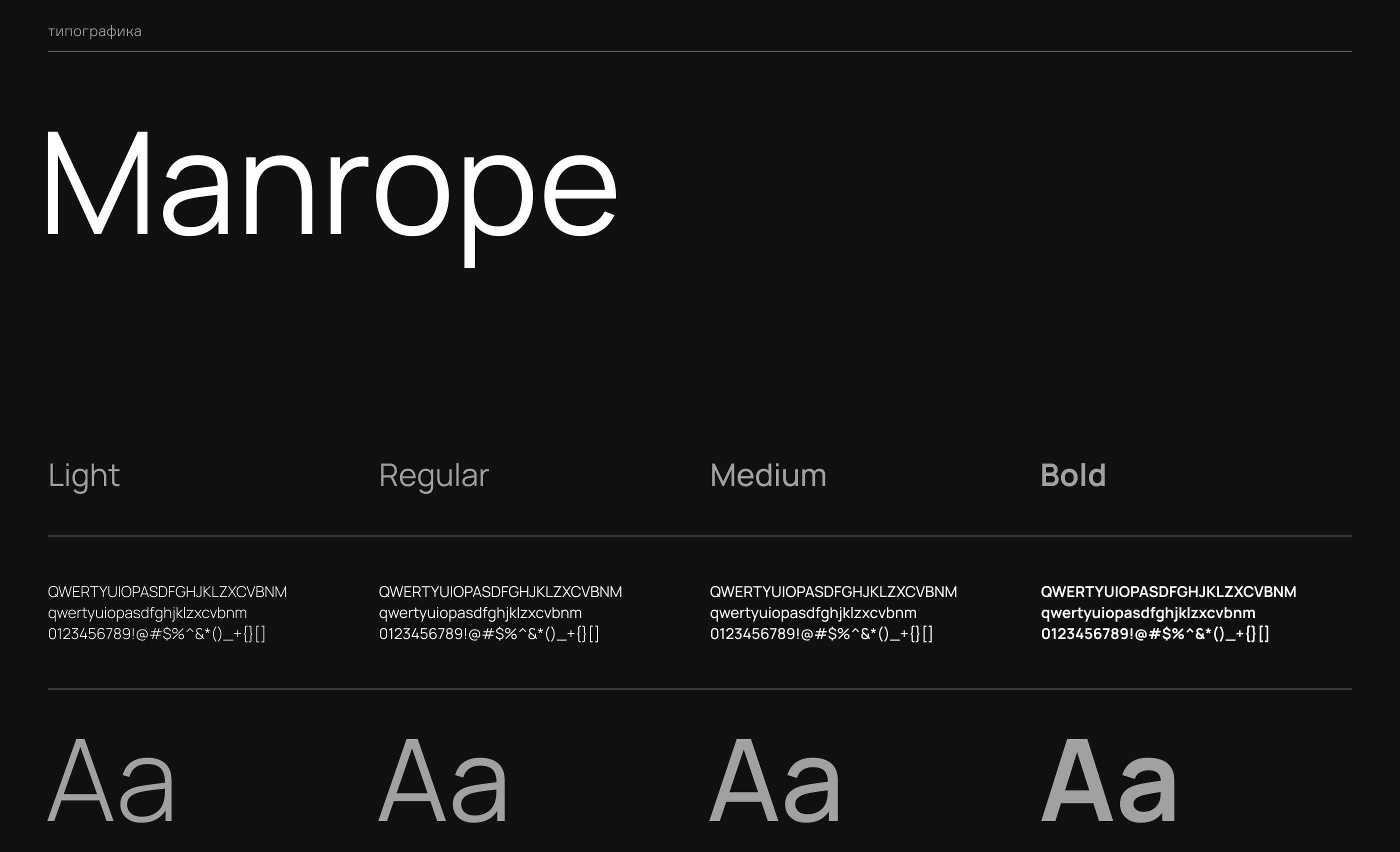 типографика

Manrope

Light

QWERTYUIOPASDFGHJKLZXCVBNM
qwertyuiopasdfghjklzxcvbnm
0123456789!@#$%^&*()_+{}[]

Aa

Regular

QWERTYUIOPASDFGHJKLZXCVBNM
qwertyuiopasdfghjklzxcvbnm
0123456789!@#$%^&*()_+{}[]

Aa

Medium

QWERTYUIOPASDFGHJKLZXCVBNM
qwertyuiopasdfghjklzxcvbnm
0123456789!@#$%^&*()_+{}[]

Aa

Bold

QWERTYUIOPASDFGHJKLZXCVBNM
qwertyuiopasdfghjklzxcvbnm
0123456789!@#$%^&*()_+{}[]

Aa