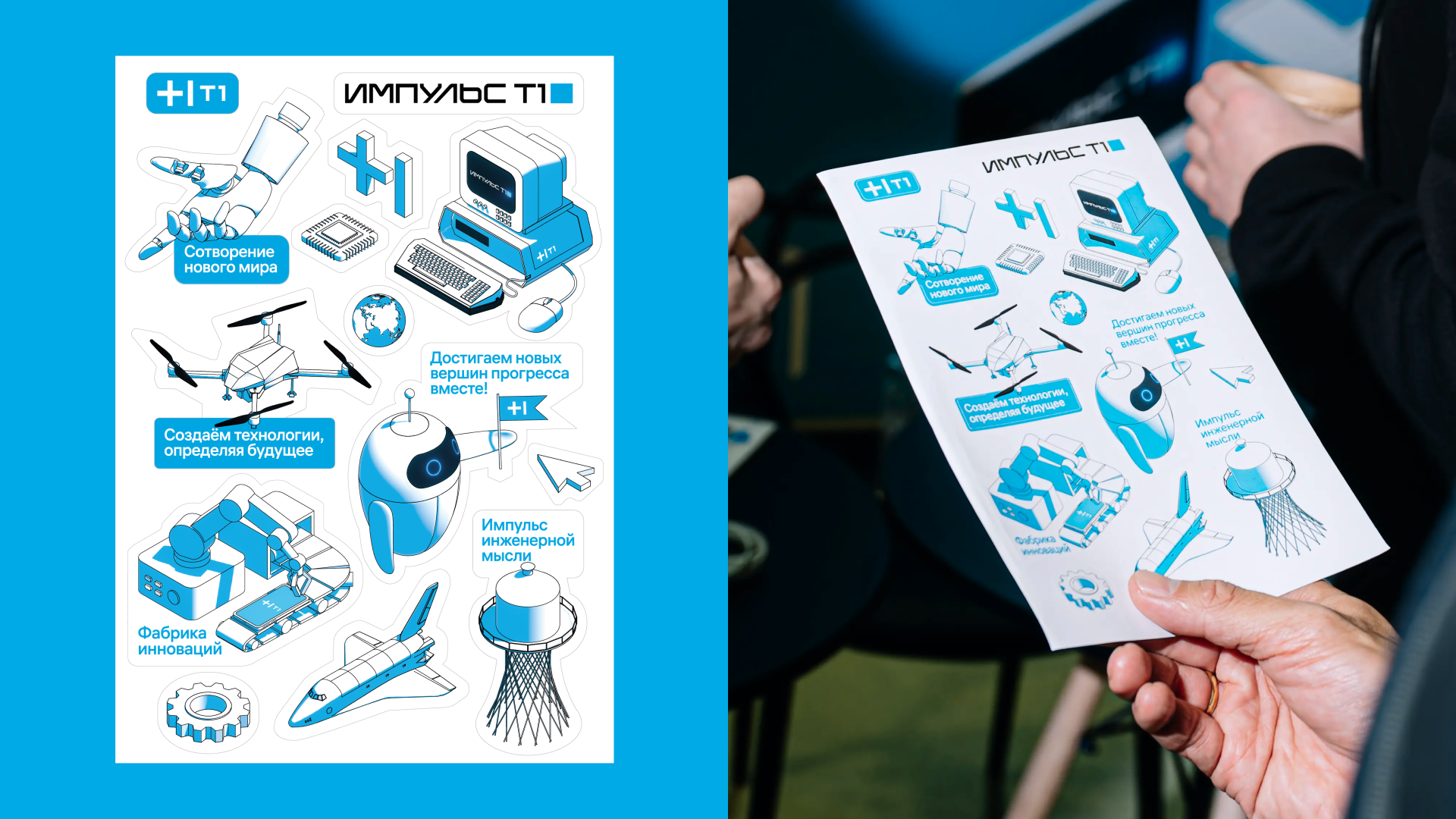 +I T1

ИМПУЛЬС Т1

ИМПУЛЬС Т1

+I T1

Сотворение нового мира

Достигаем новых вершин прогресса вместе!

+I

Создаём технологии, определяя будущее

Импульс инженерной мысли

+I T1

Фабрика инноваций

ИМПУЛЬС Т1

+I T1

Сотворение нового мира

Достигаем новых вершин прогресса вместе!

+I

Создаём технологии, определяя будущее

Импульс инженерной мысли

Фабрика инноваций