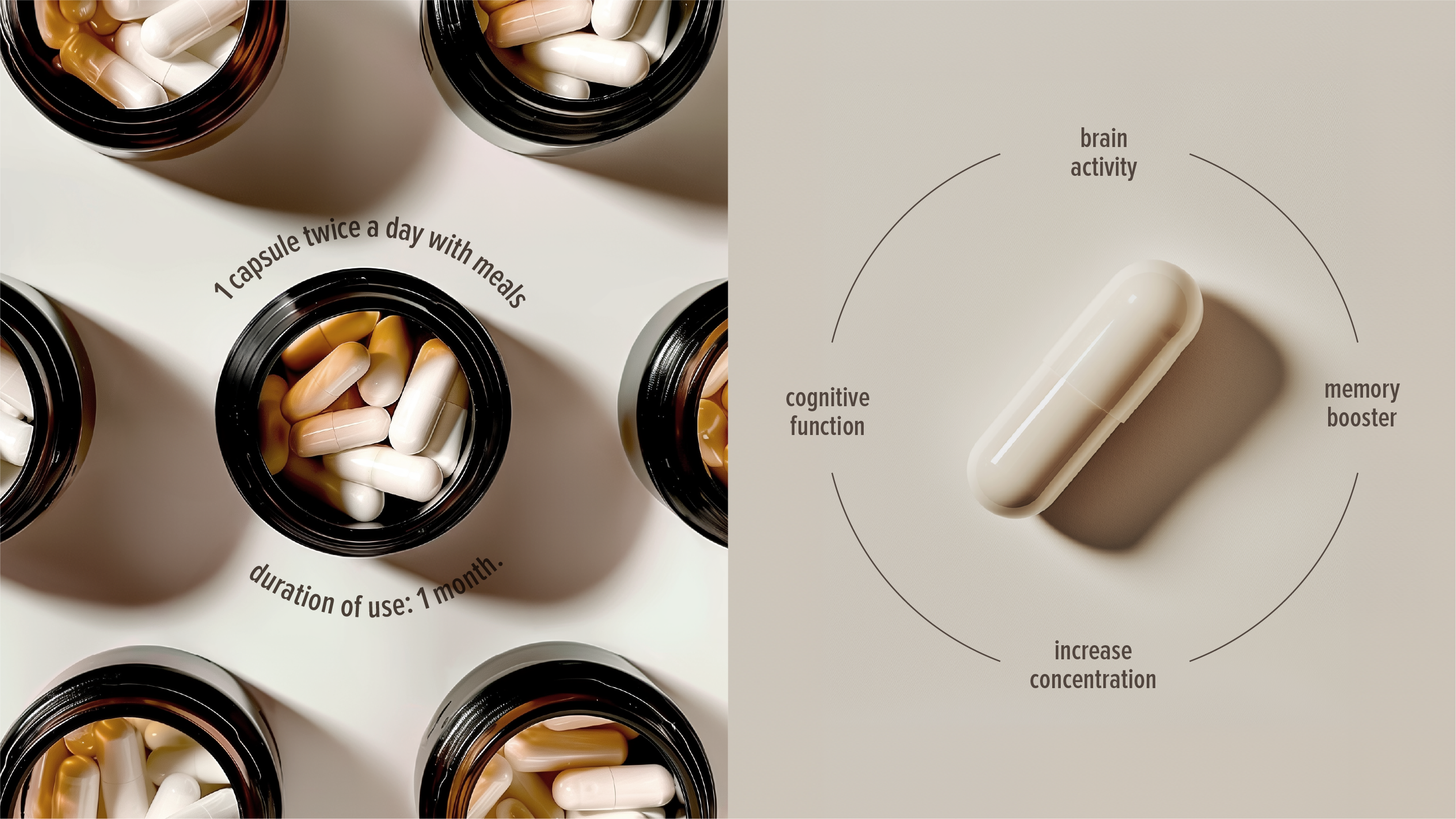 1 capsule twice a day with meals

duration of use: 1 month.

brain activity

cognitive function

memory booster

increase concentration