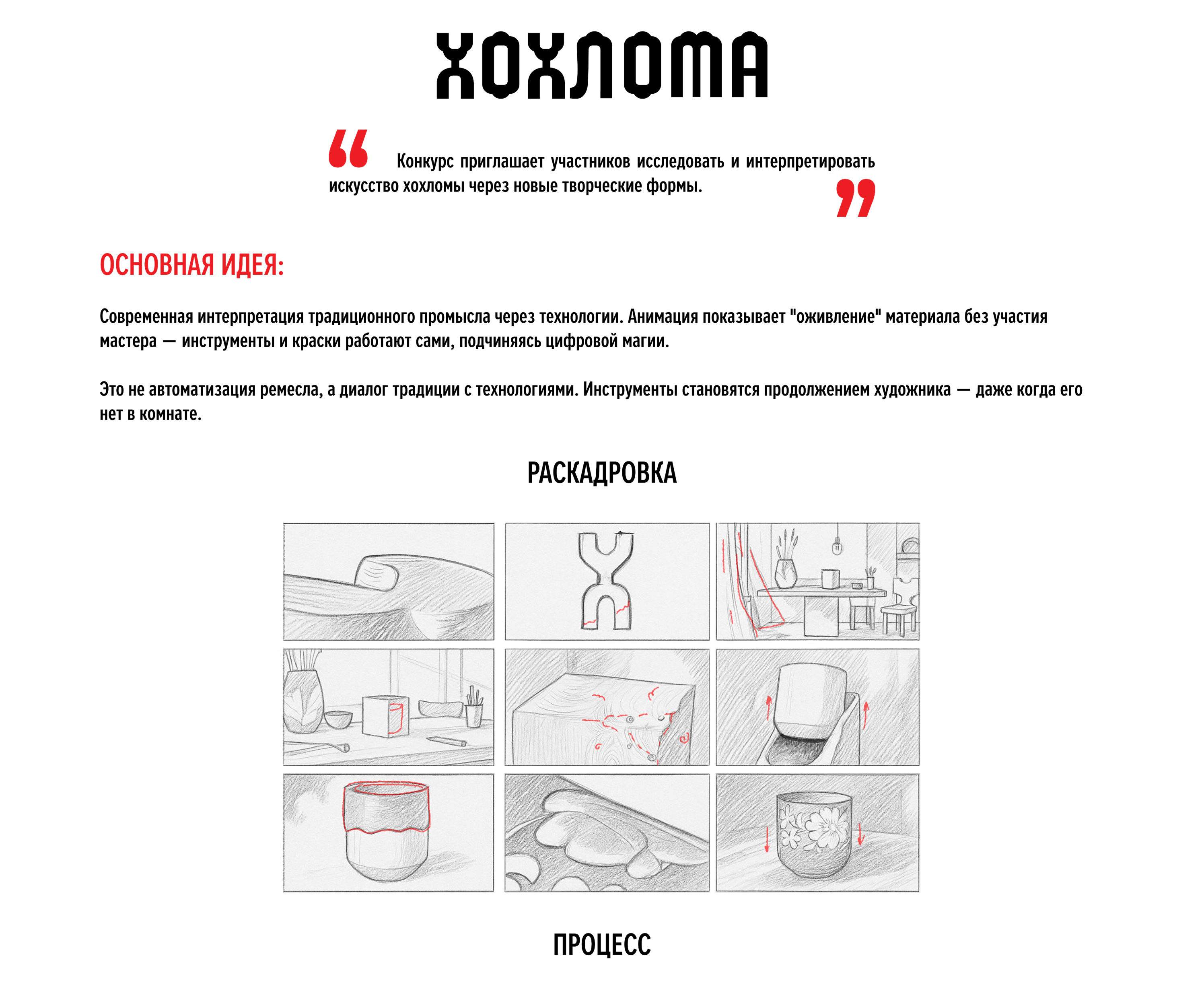 ХОХЛОМА

“ Конкурс приглашает участников исследовать и интерпретировать искусство хохломы через новые творческие формы. ”

ОСНОВНАЯ ИДЕЯ:

Современная интерпретация традиционного промысла через технологии. Анимация показывает "оживление" материала без участия мастера — инструменты и краски работают сами, подчиняясь цифровой магии.

Это не автоматизация ремесла, а диалог традиции с технологиями. Инструменты становятся продолжением художника — даже когда его нет в комнате.

РАСКАДРОВКА

ПРОЦЕСС