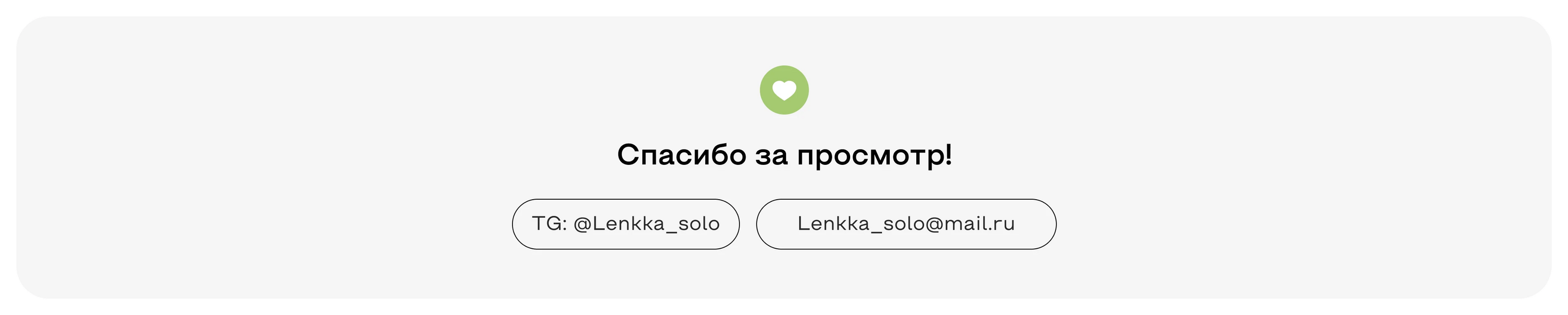 Спасибо за просмотр!

TG: @Lenkka_solo

Lenkka_solo@mail.ru