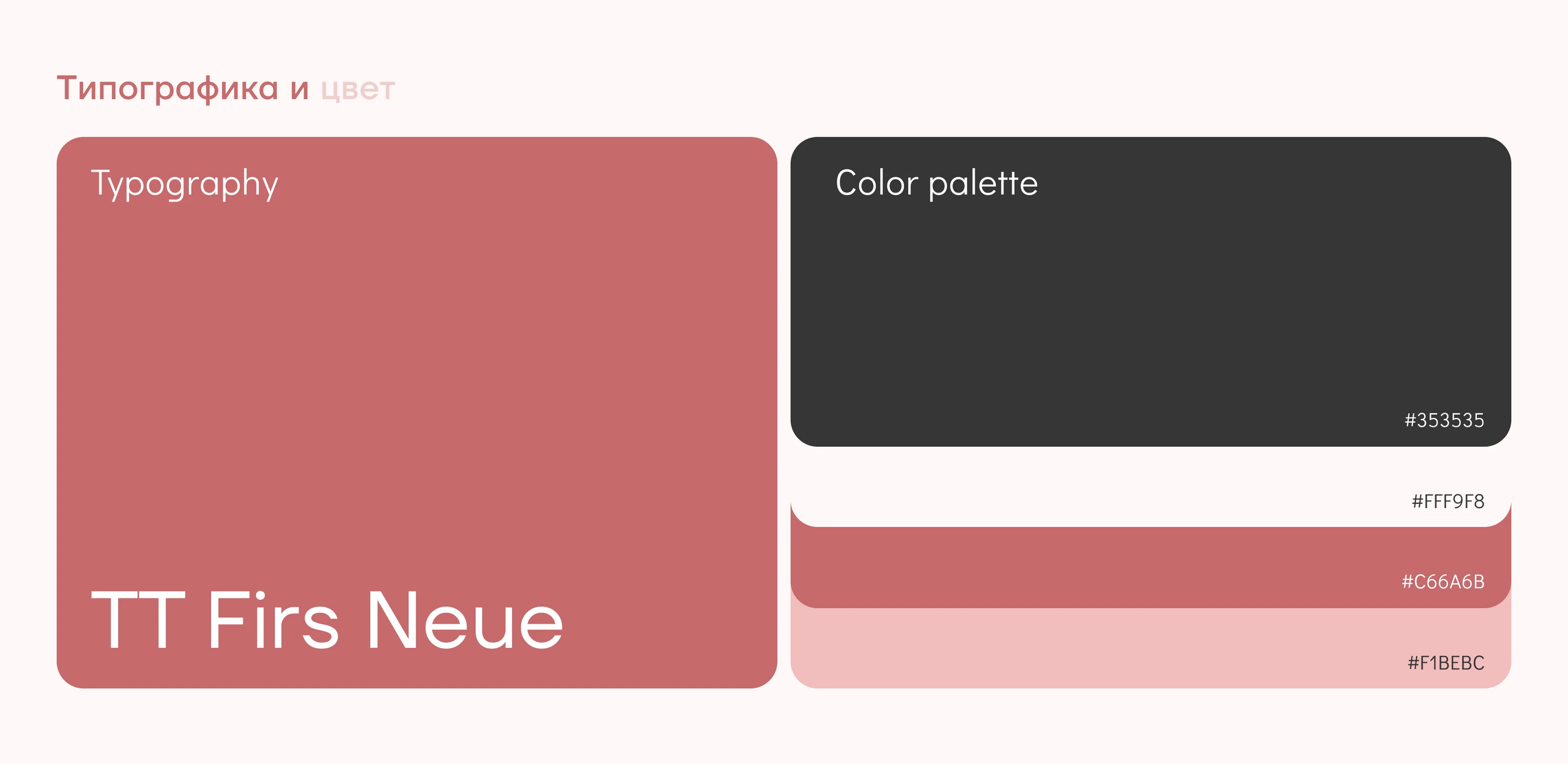 Типографика и цвет

Typography

TT Firs Neue

Color palette

#353535

#FFF9F8

#C66A6B

#F1BEBC