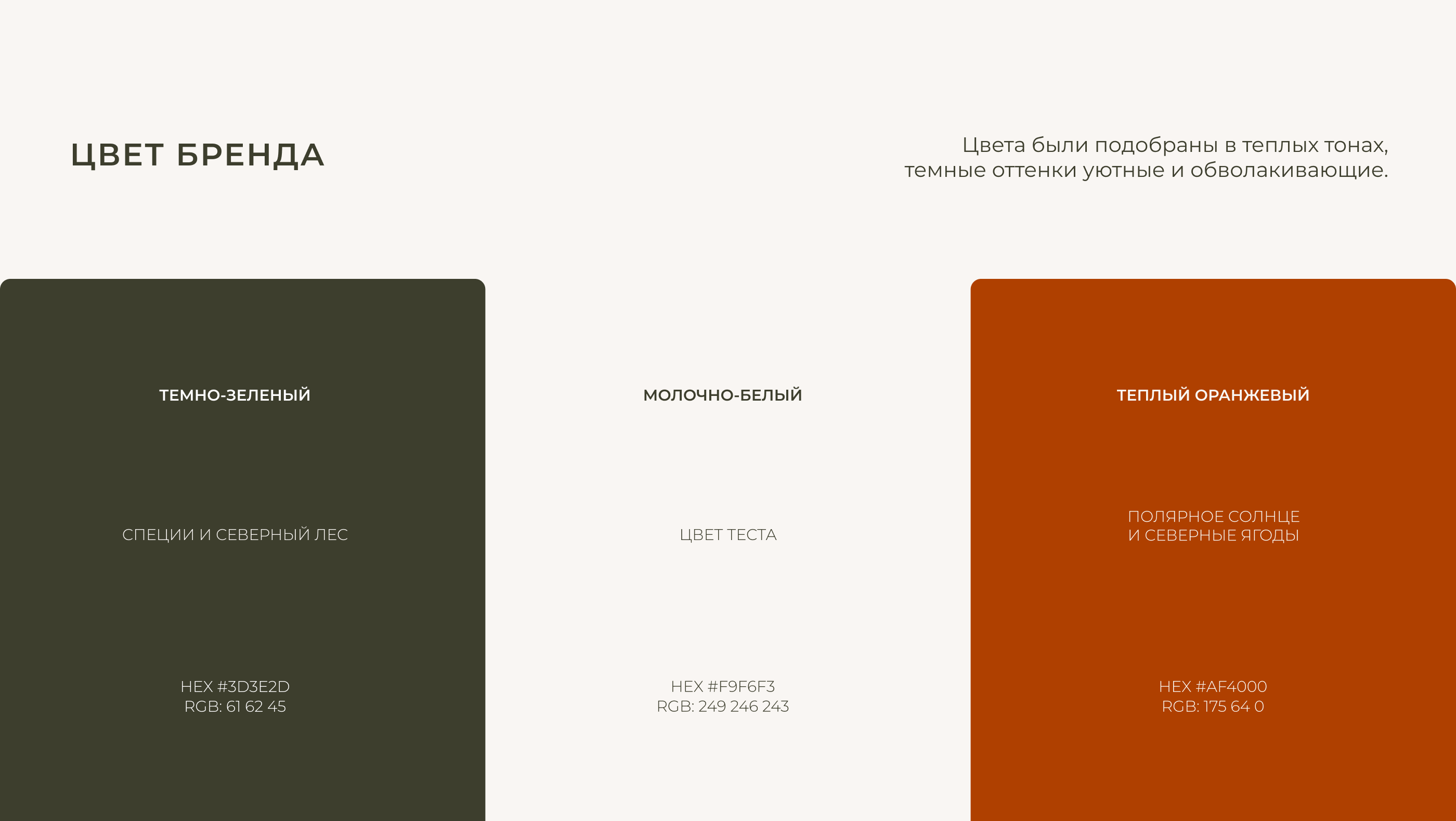 ЦВЕТ БРЕНДА

Цвета были подобраны в теплых тонах, темные оттенки уютные и обволакивающие.

ТЕМНО-ЗЕЛЕНЫЙ

СПЕЦИИ И СЕВЕРНЫЙ ЛЕС

HEX #3D3E2D
RGB: 61 62 45

МОЛОЧНО-БЕЛЫЙ

ЦВЕТ ТЕСТА

HEX #F9F6F3
RGB: 249 246 243

ТЕПЛЫЙ ОРАНЖЕВЫЙ

ПОЛЯРНОЕ СОЛНЦЕ
И СЕВЕРНЫЕ ЯГОДЫ

HEX #AF4000
RGB: 175 64 0