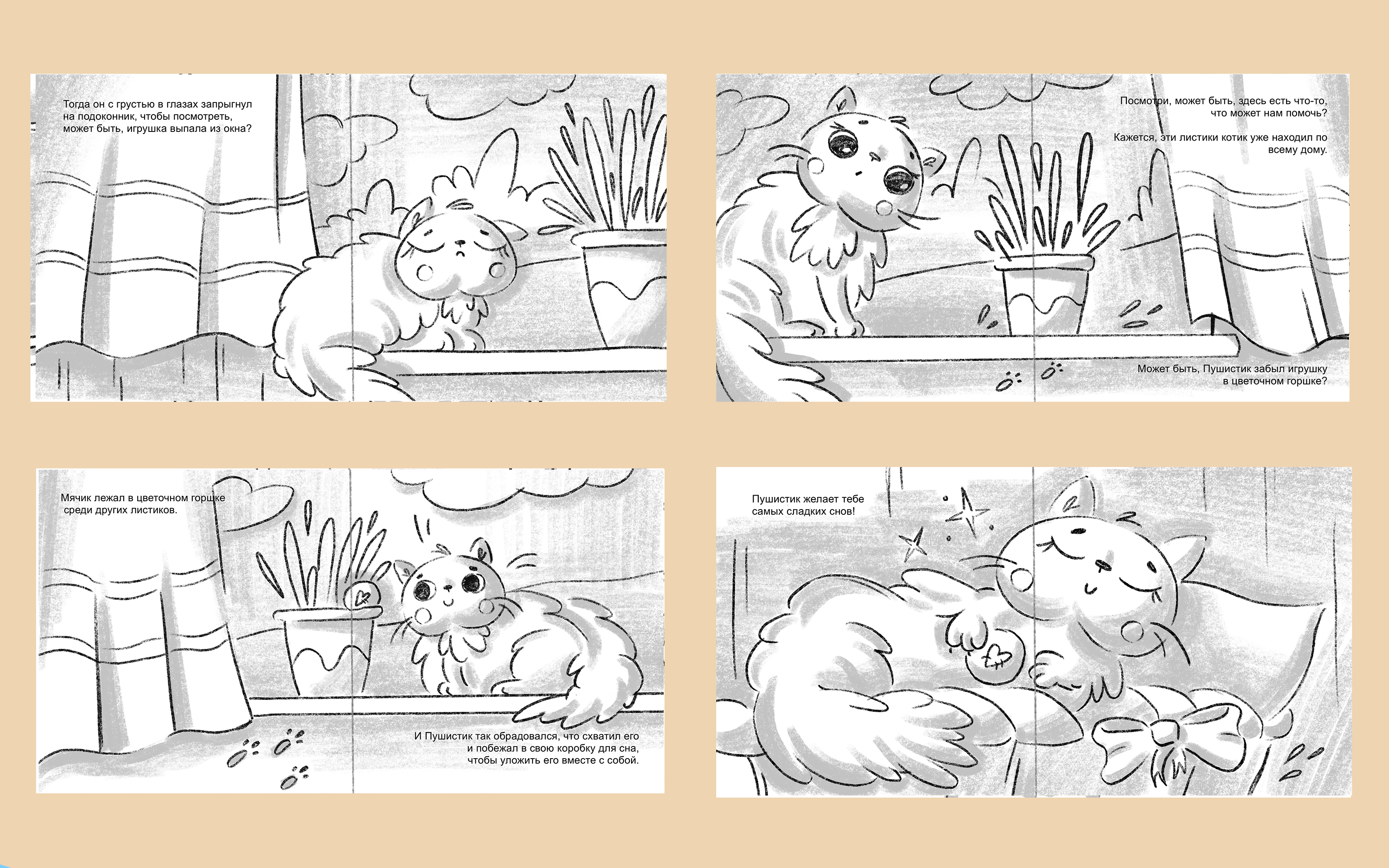 Тогда он с грустью в глазах запрыгнул на подоконник, чтобы посмотреть, может быть, игрушка выпала из окна?

Посмотри, может быть, здесь есть что-то, что может нам помочь?

Кажется, эти листики котик уже находил по всему дому.

Может быть, Пушистик забыл игрушку в цветочном горшке?

Мячик лежал в цветочном горшке среди других листиков.

И Пушистик так обрадовался, что схватил его и побежал в свою коробку для сна, чтобы уложить его вместе с собой.

Пушистик желает тебе самых сладких снов!