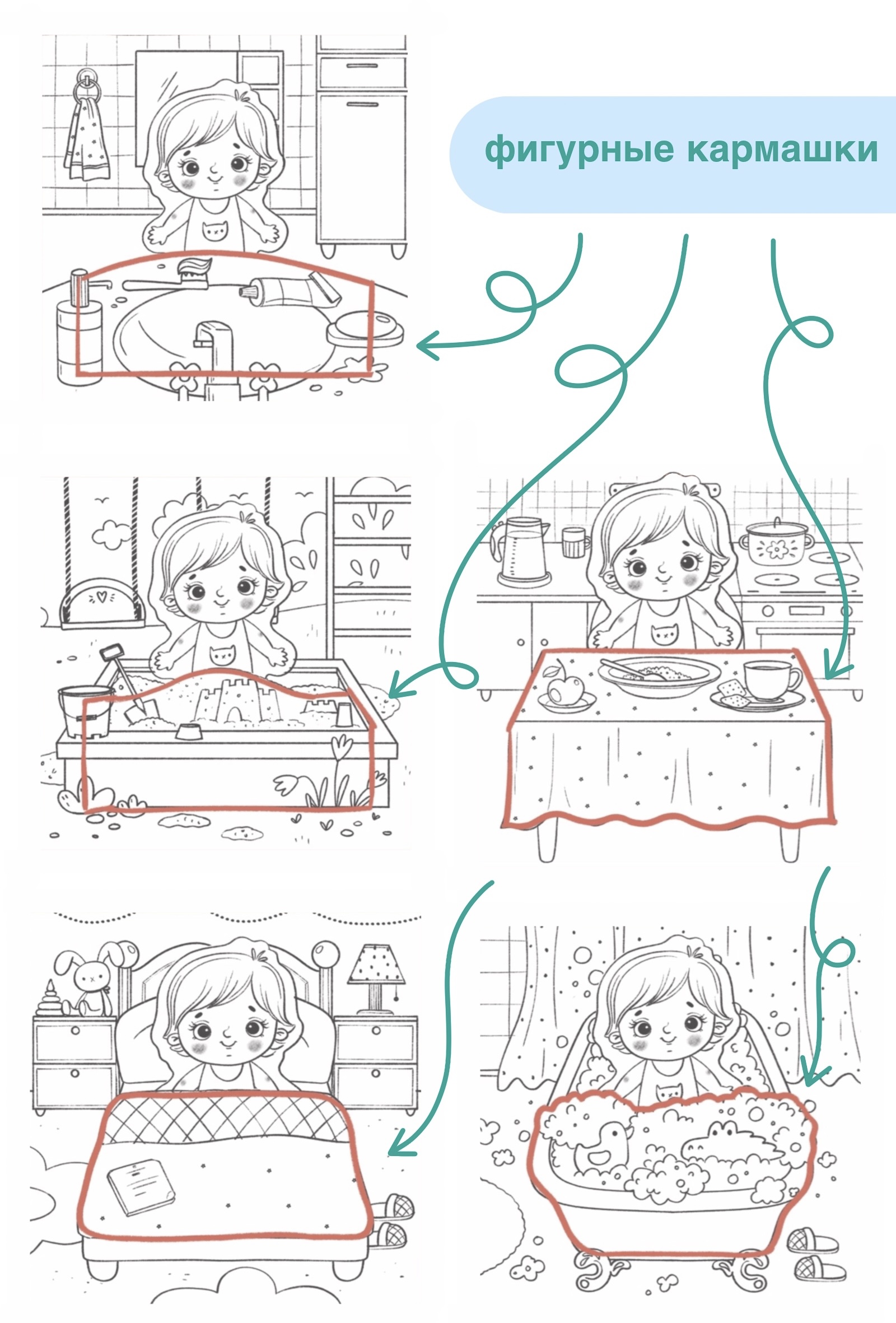 фигурные кармашки