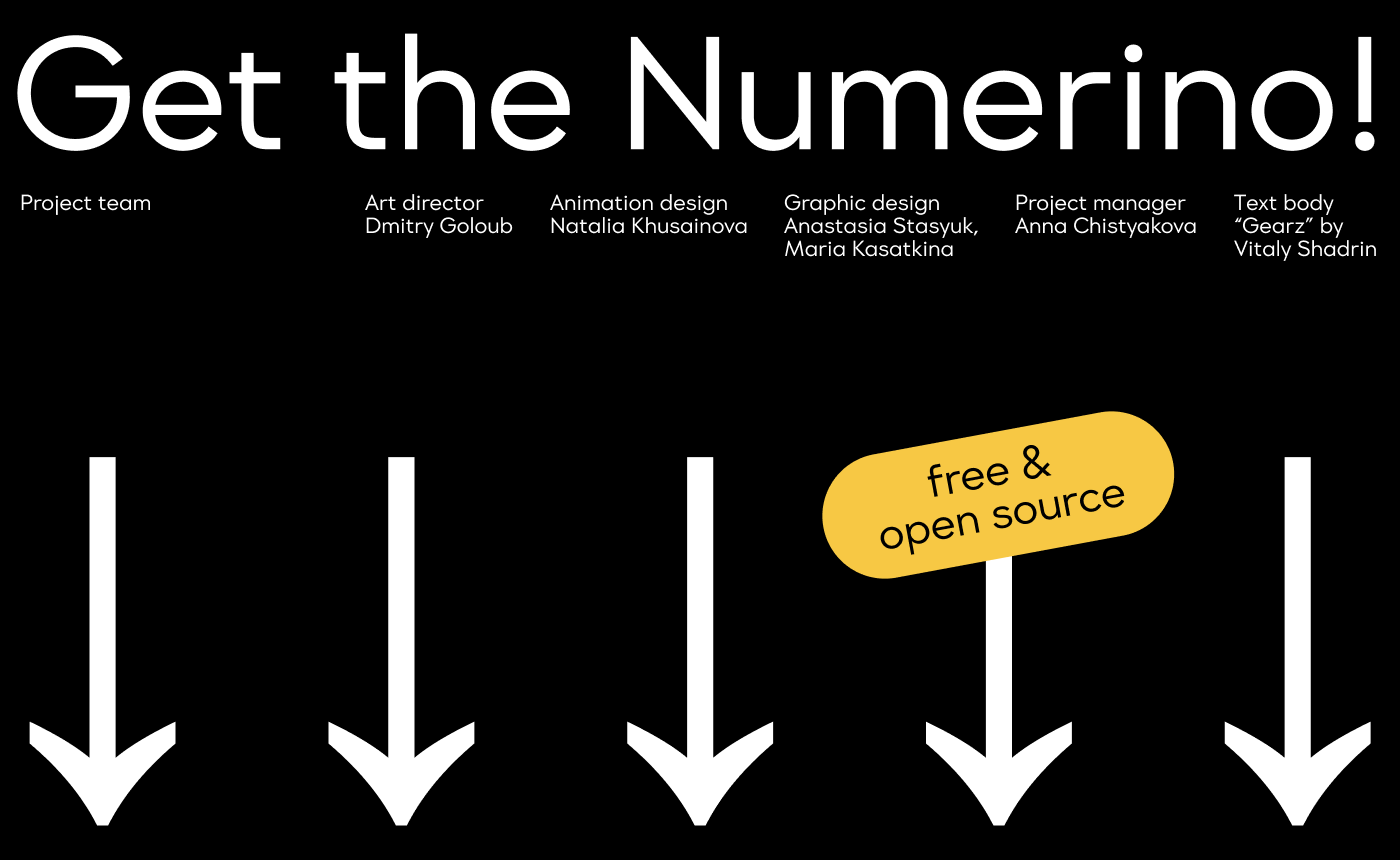 Get the Numerino!

Project team

Art director
Dmitry Goloub

Animation design
Natalia Khusainova

Graphic design
Anastasia Stasyuk,
Maria Kasatkina

Project manager
Anna Chistyakova

Text body
"Gearz" by
Vitaly Shadrin

free &
open source