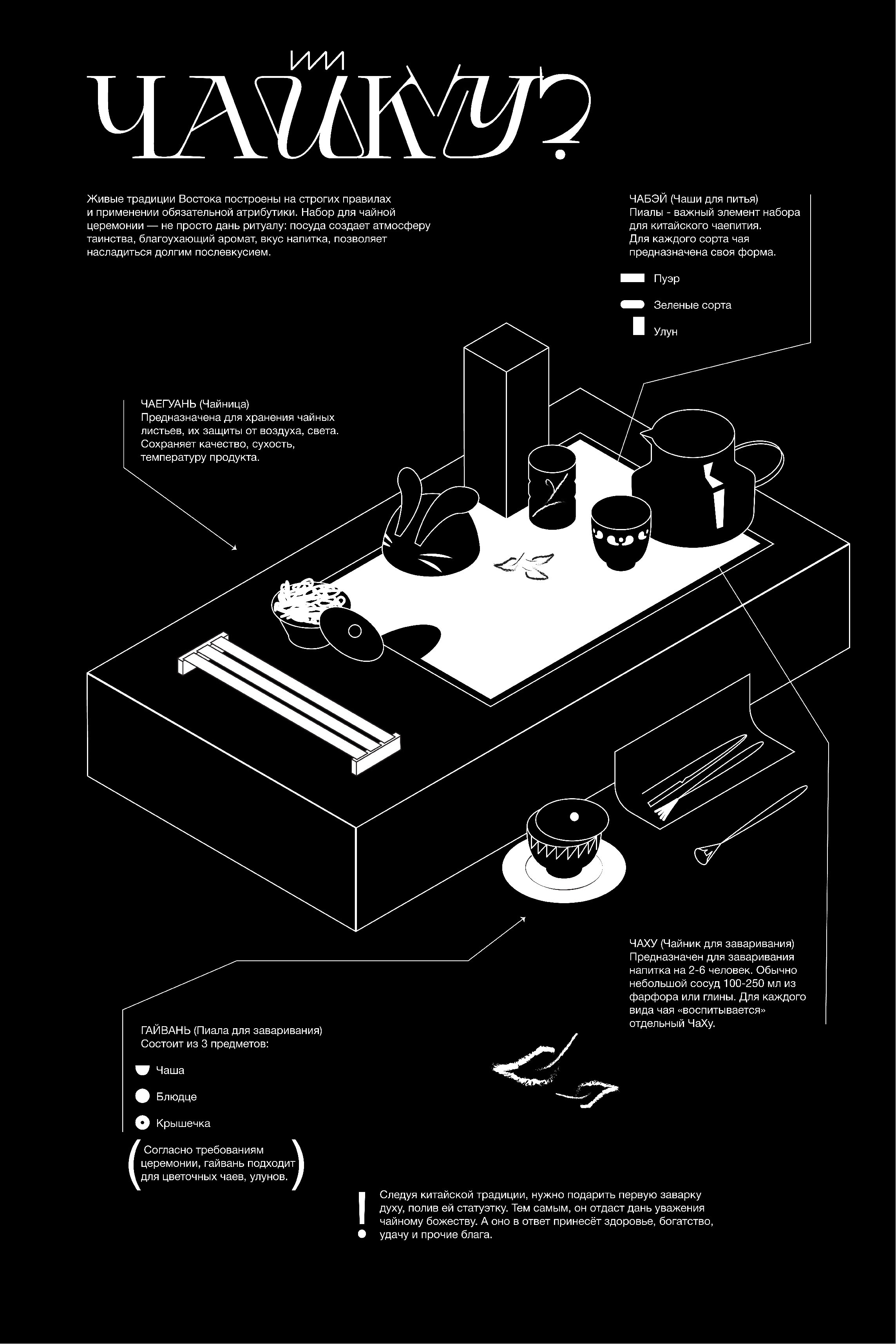 или
ЧАЙКУ?

Живые традиции Востока построены на строгих правилах и применении обязательной атрибутики. Набор для чайной церемонии — не просто дань ритуалу: посуда создает атмосферу таинства, благоухающий аромат, вкус напитка, позволяет насладиться долгим послевкусием.

ЧАБЭЙ (Чаши для питья)
Пиалы - важный элемент набора для китайского чаепития. Для каждого сорта чая предназначена своя форма.

Пуэр

Зеленые сорта

Улун

ЧАЕГУАНЬ (Чайница)
Предназначена для хранения чайных листьев, их защиты от воздуха, света. Сохраняет качество, сухость, температуру продукта.

ЧАХУ (Чайник для заваривания)
Предназначен для заваривания напитка на 2-6 человек. Обычно небольшой сосуд 100-250 мл из фарфора или глины. Для каждого вида чая «воспитывается» отдельный ЧаХу.

ГАЙВАНЬ (Пиала для заваривания)
Состоит из 3 предметов:

Чаша

Блюдце

Крышечка

(Согласно требованиям церемонии, гайвань подходит для цветочных чаев, улунов.)

!
Следуя китайской традиции, нужно подарить первую заварку духу, полив ей статуэтку. Тем самым, он отдаст дань уважения чайному божеству. А оно в ответ принесёт здоровье, богатство, удачу и прочие блага.