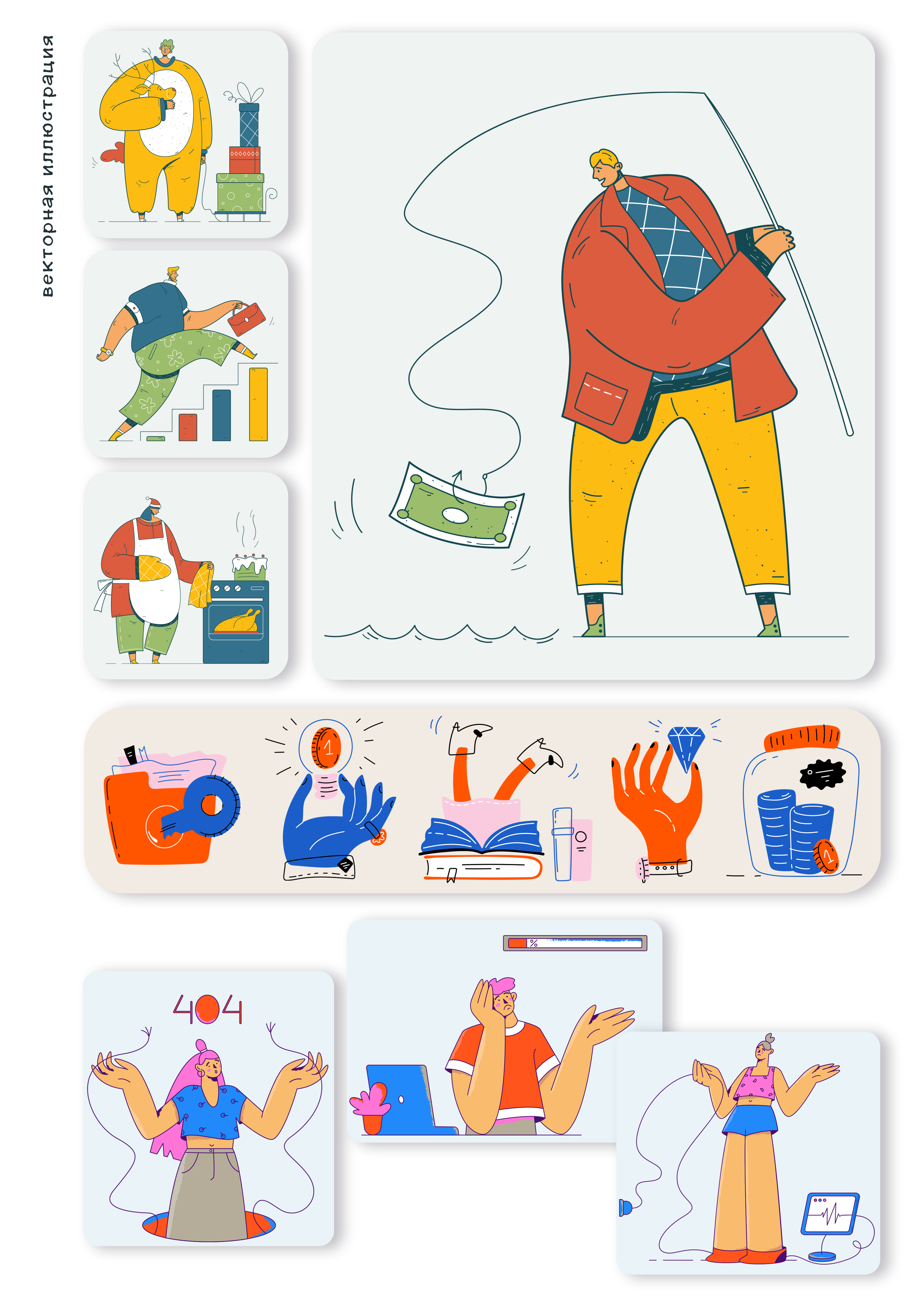 векторная иллюстрация

1

1

404

%