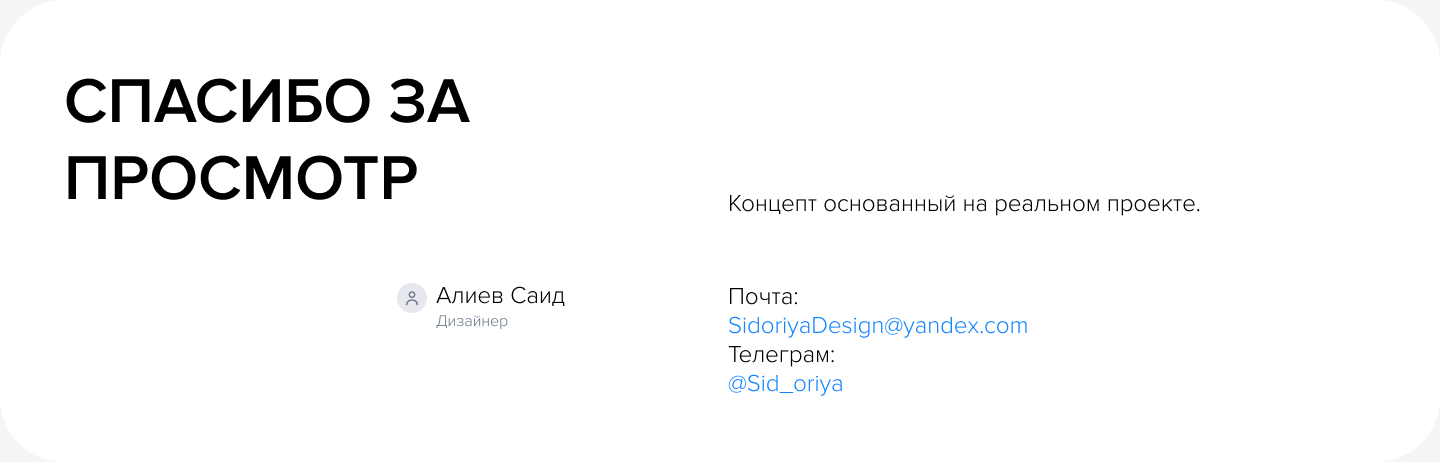 СПАСИБО ЗА ПРОСМОТР

Концепт основанный на реальном проекте.

Алиев Саид
Дизайнер

Почта:
SidoriyaDesign@yandex.com
Телеграм:
@Sid_oriya