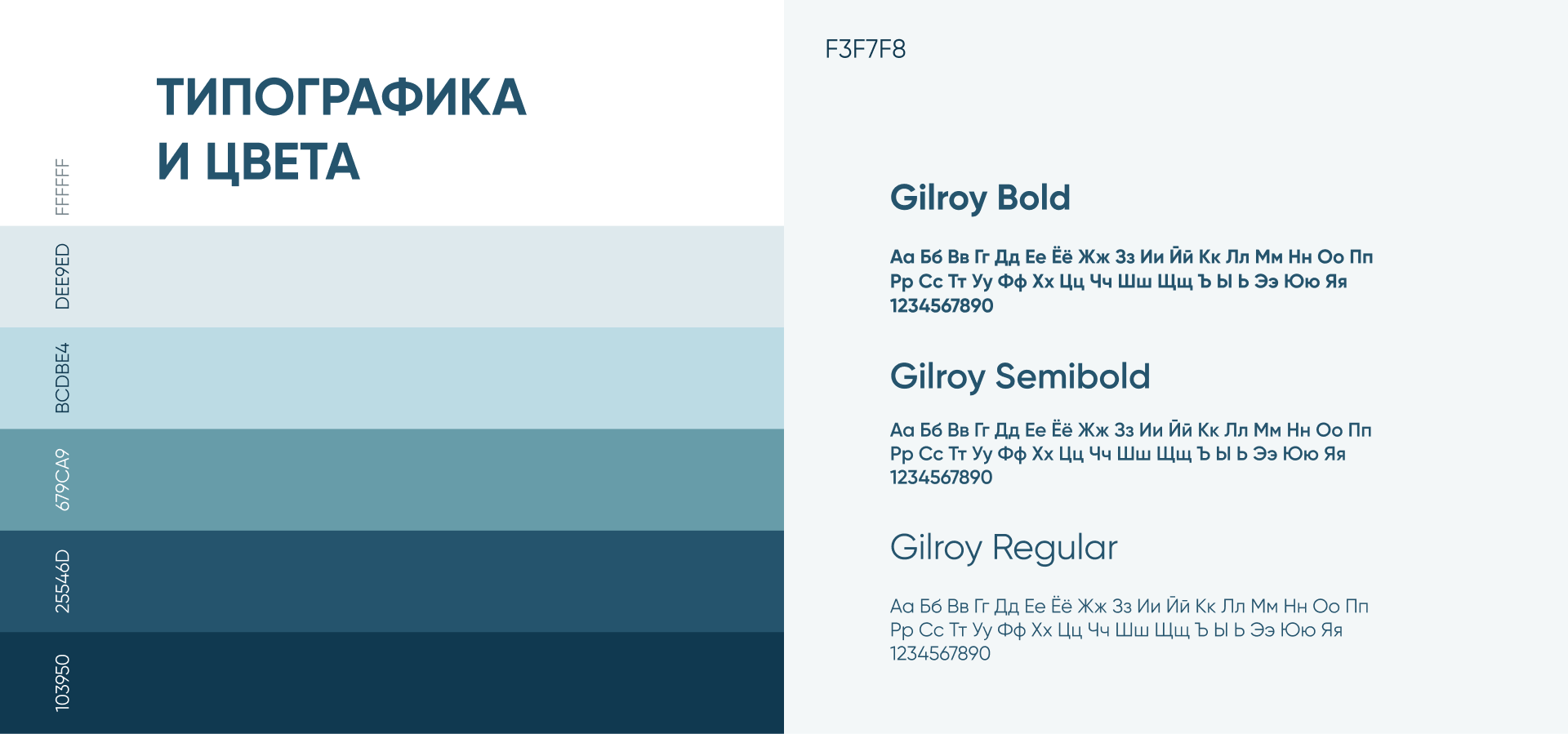 ТИПОГРАФИКА
И ЦВЕТА

FFFFFF

DEE9ED

BCDBE4

679CA9

25546D

103950

F3F7F8

Gilroy Bold

Аа Бб Вв Гг Дд Ее Ёё Жж Зз Ии Йй Кк Лл Мм Нн Оо Пп Рр Сс Тт Уу Фф Хх Цц Чч Шш Щщ Ъ Ы Ь Ээ Юю Яя 1234567890

Gilroy Semibold

Аа Бб Вв Гг Дд Ее Ёё Жж Зз Ии Йй Кк Лл Мм Нн Оо Пп Рр Сс Тт Уу Фф Хх Цц Чч Шш Щщ Ъ Ы Ь Ээ Юю Яя 1234567890

Gilroy Regular

Аа Бб Вв Гг Дд Ее Ёё Жж Зз Ии Йй Кк Лл Мм Нн Оо Пп Рр Сс Тт Уу Фф Хх Цц Чч Шш Щщ Ъ Ы Ь Ээ Юю Яя 1234567890