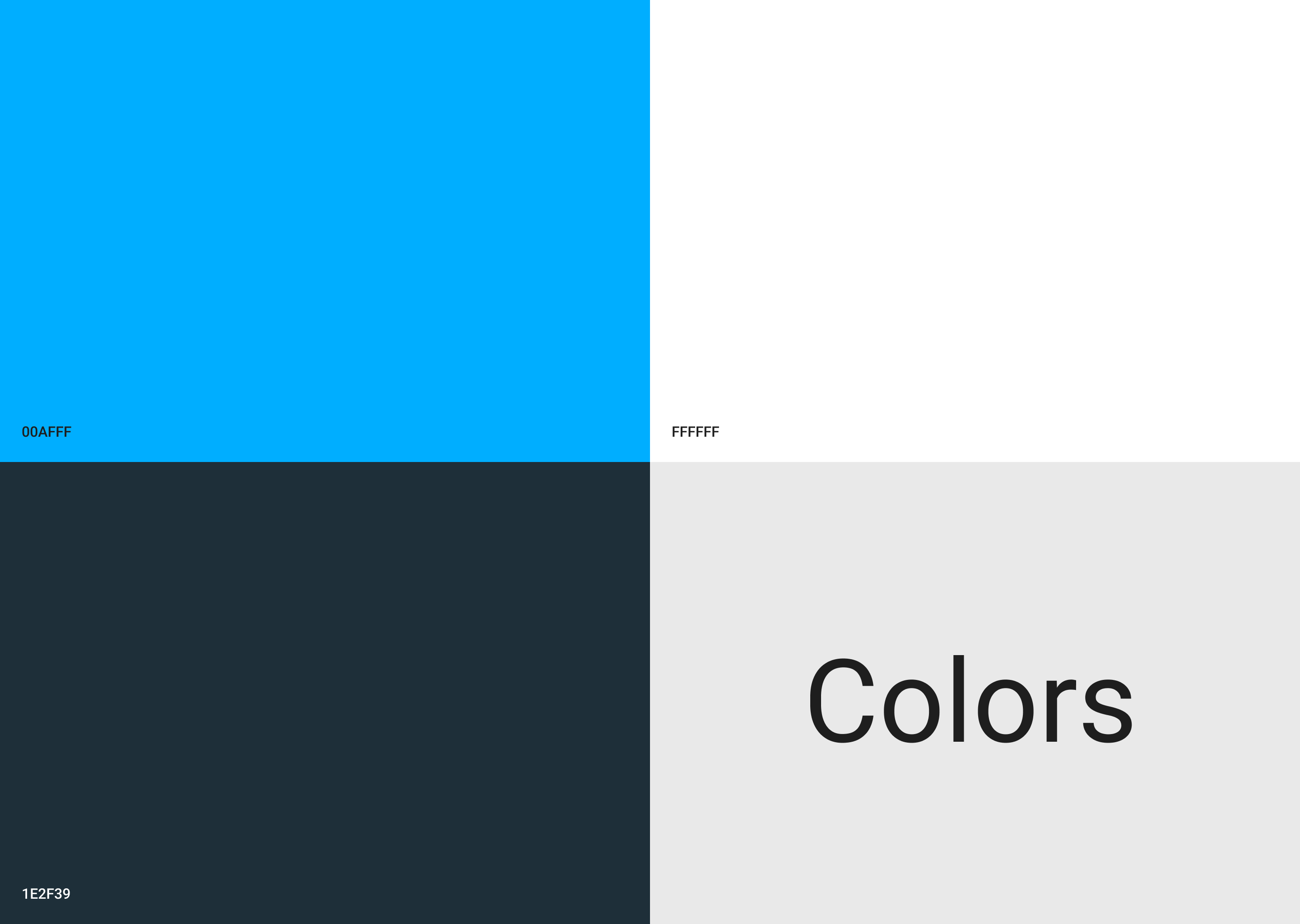 00AFFF

FFFFFF

1E2F39

Colors