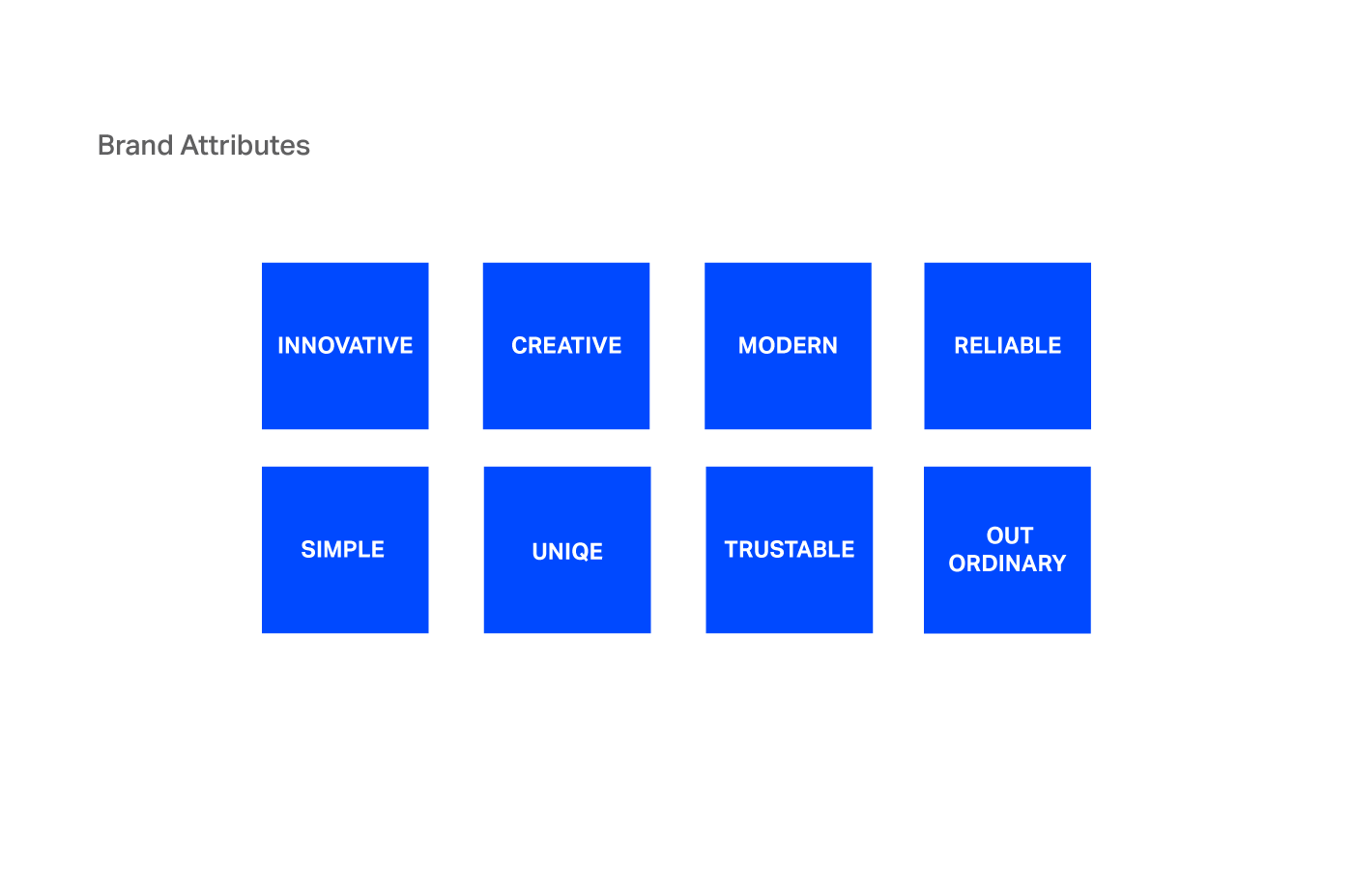 Brand Attributes

INNOVATIVE

CREATIVE

MODERN

RELIABLE

SIMPLE

UNIQE

TRUSTABLE

OUT
ORDINARY