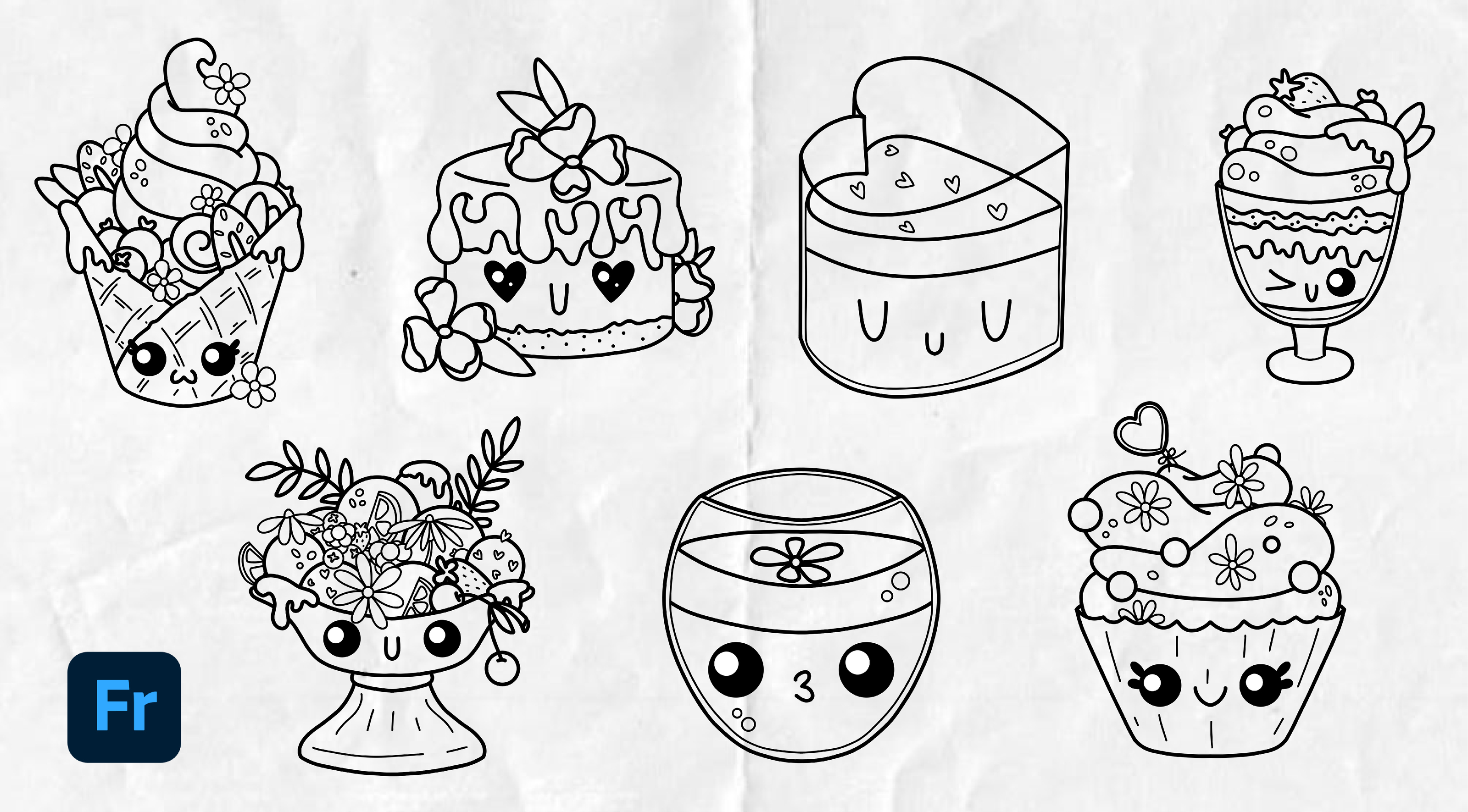 Fr