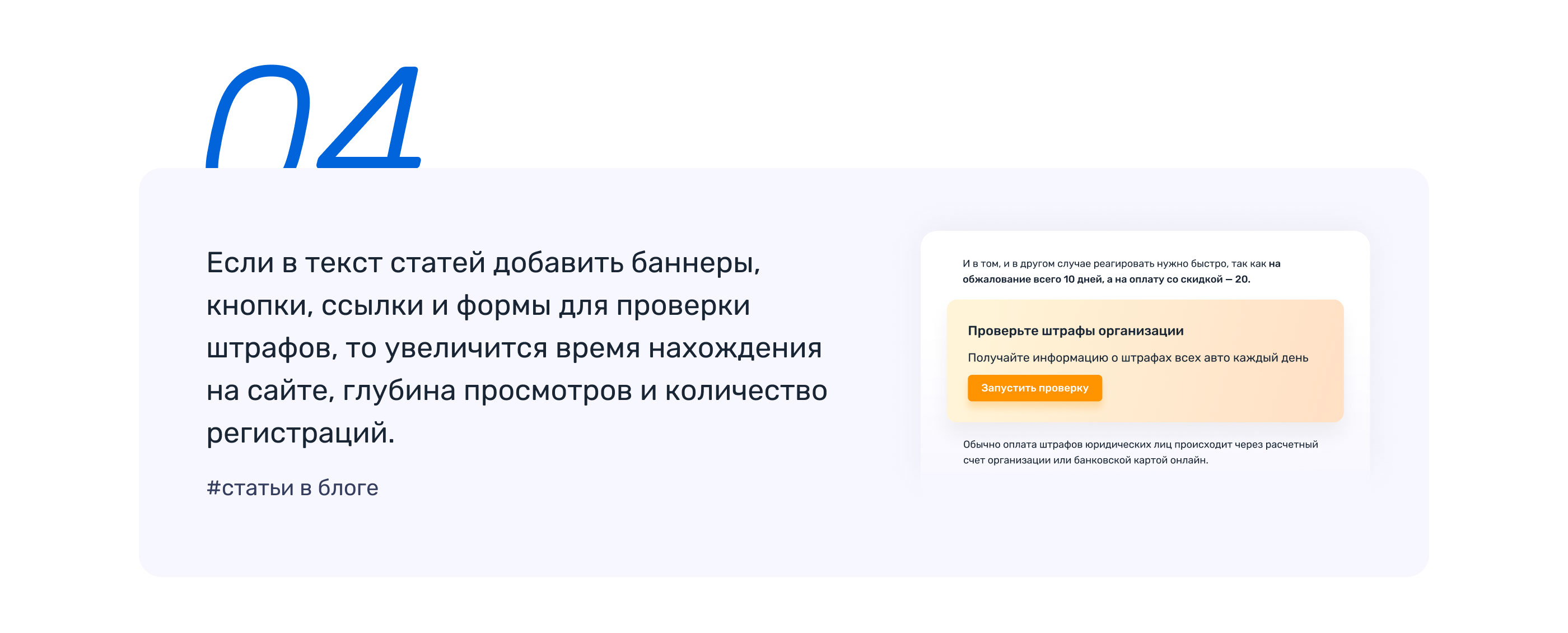 04

Если в текст статей добавить баннеры, кнопки, ссылки и формы для проверки штрафов, то увеличится время нахождения на сайте, глубина просмотров и количество регистраций.

#статьи в блоге

И в том, и в другом случае реагировать нужно быстро, так как на обжалование всего 10 дней, а на оплату со скидкой — 20.

Проверьте штрафы организации

Получайте информацию о штрафах всех авто каждый день

Запустить проверку

Обычно оплата штрафов юридических лиц происходит через расчетный счет организации или банковской картой онлайн.