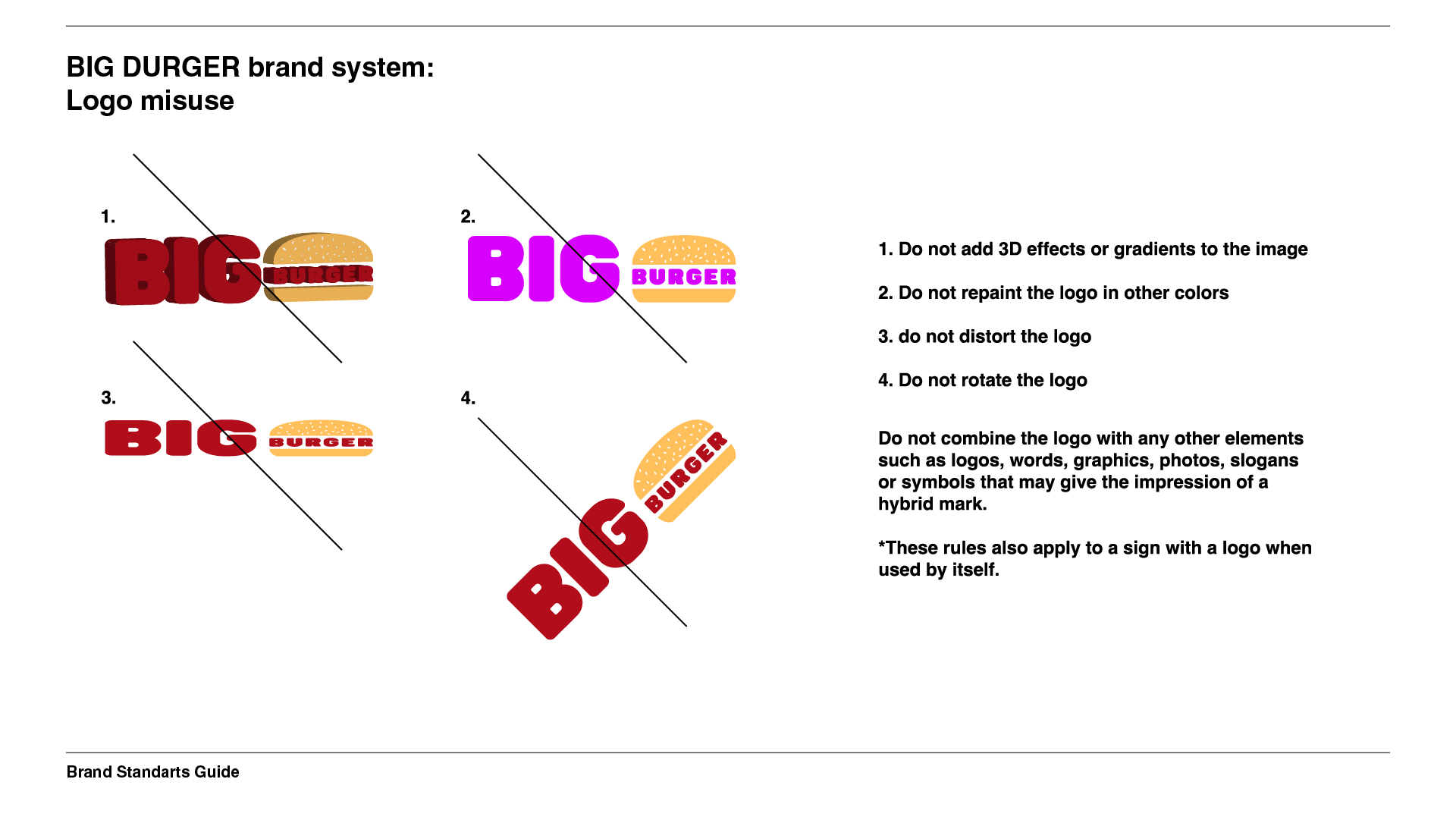 BIG DURGER brand system:
Logo misuse

1.

BIG BURGER

2.

BIG BURGER

3.

BIG BURGER

4.

BIG BURGER

1. Do not add 3D effects or gradients to the image

2. Do not repaint the logo in other colors

3. do not distort the logo

4. Do not rotate the logo

Do not combine the logo with any other elements such as logos, words, graphics, photos, slogans or symbols that may give the impression of a hybrid mark.

*These rules also apply to a sign with a logo when used by itself.

Brand Standarts Guide