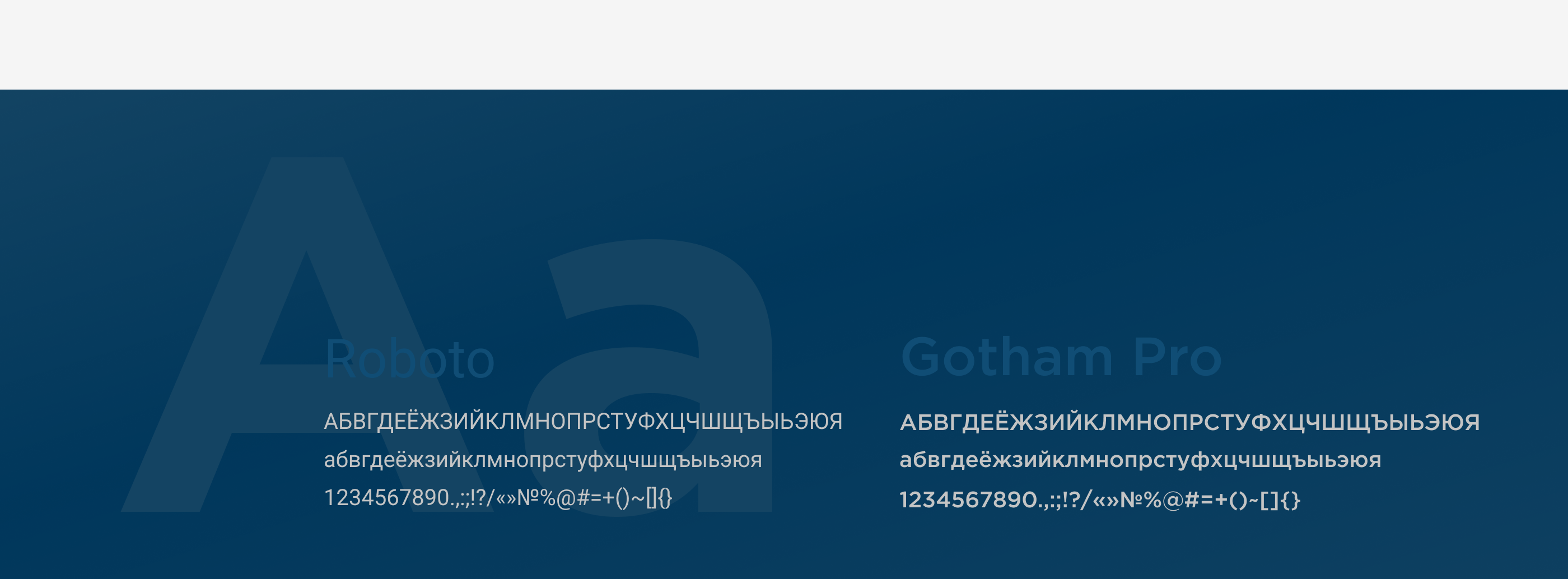 Aa

Roboto

АБВГДЕЁЖЗИЙКЛМНОПРСТУФХЦЧШЩЪЫЬЭЮЯ

абвгдеёжзийклмнопрстуфхцчшщъыьэюя

1234567890.,:;!?/«»№%@#=+()~[]{}

Gotham Pro

АБВГДЕЁЖЗИЙКЛМНОПРСТУФХЦЧШЩЪЫЬЭЮЯ

абвгдеёжзийклмнопрстуфхцчшщъыьэюя

1234567890.,:;!?/«»№%@#=+()~[]{}