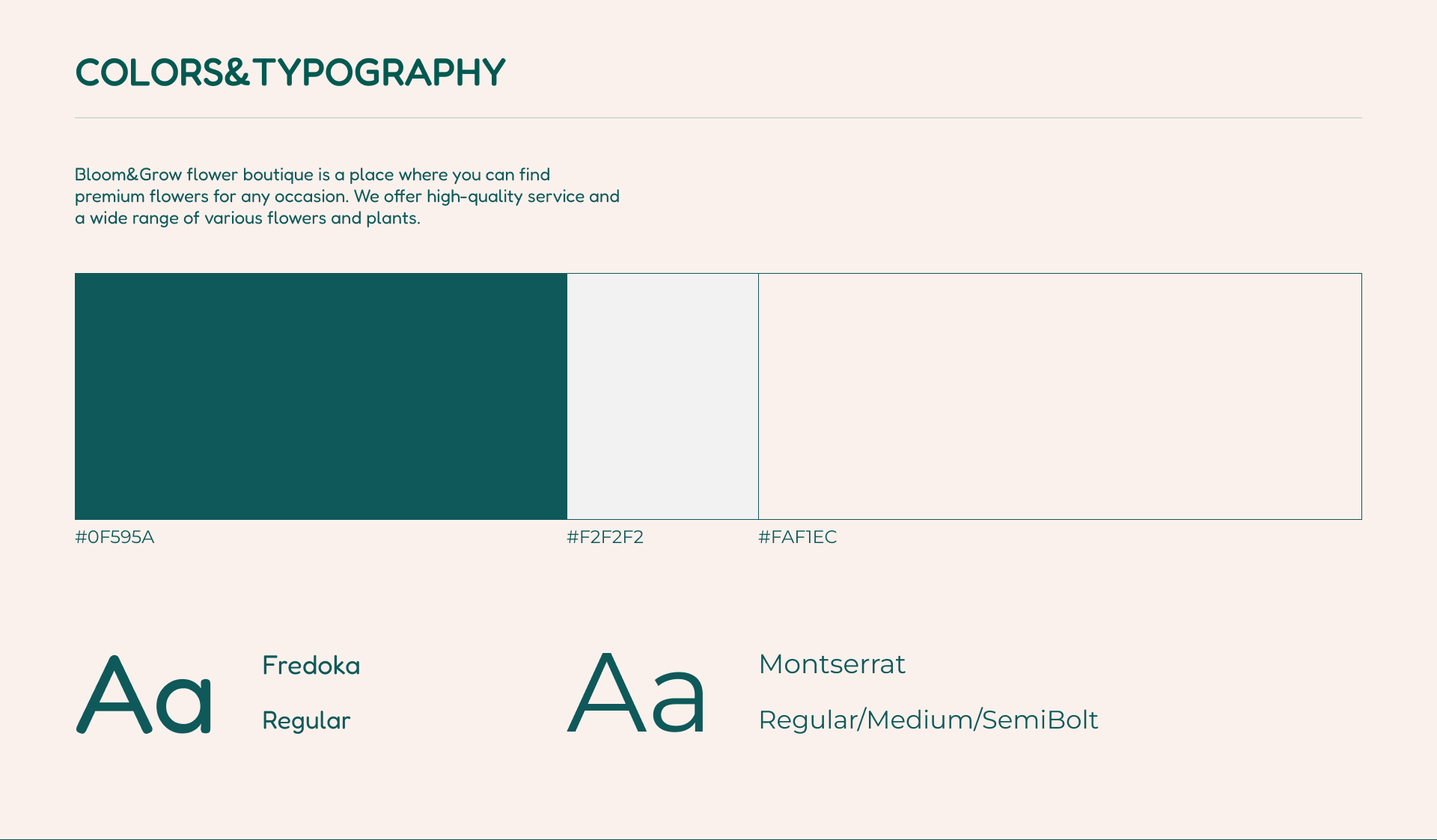 COLORS&TYPOGRAPHY

Bloom&Grow flower boutique is a place where you can find premium flowers for any occasion. We offer high-quality service and a wide range of various flowers and plants.

#0F595A

#F2F2F2

#FAF1EC

Aa

Fredoka

Regular

Aa

Montserrat

Regular/Medium/SemiBolt