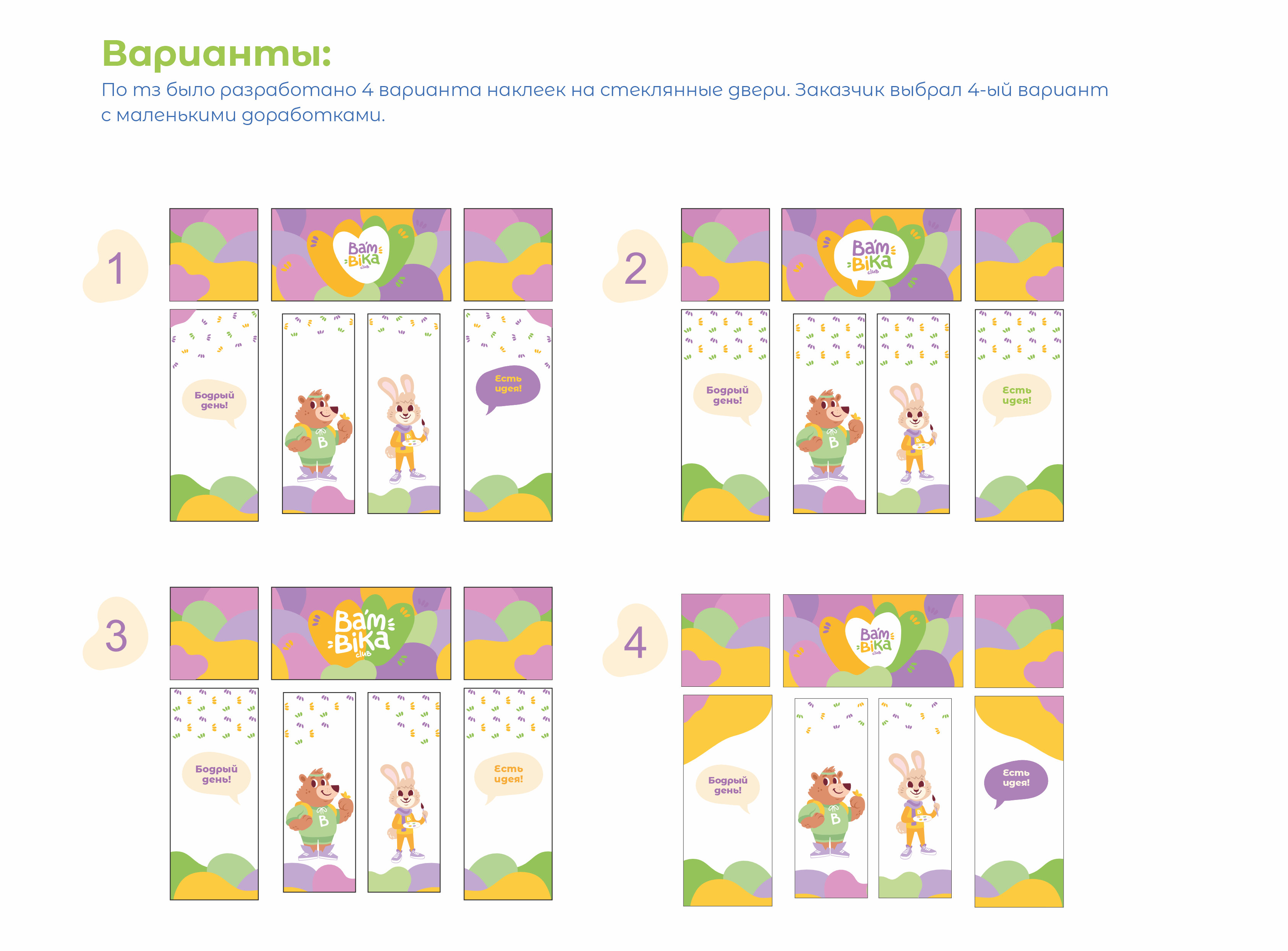 Варианты:

По тз было разработано 4 варианта наклеек на стеклянные двери. Заказчик выбрал 4-ый вариант с маленькими доработками.

1

Bam Bika club

Бодрый день!

B

Есть идея!

2

Bam Bika club

Бодрый день!

B

Есть идея!

3

Bam Bika club

Бодрый день!

B

Есть идея!

4

Bam Bika club

Бодрый день!

B

Есть идея!