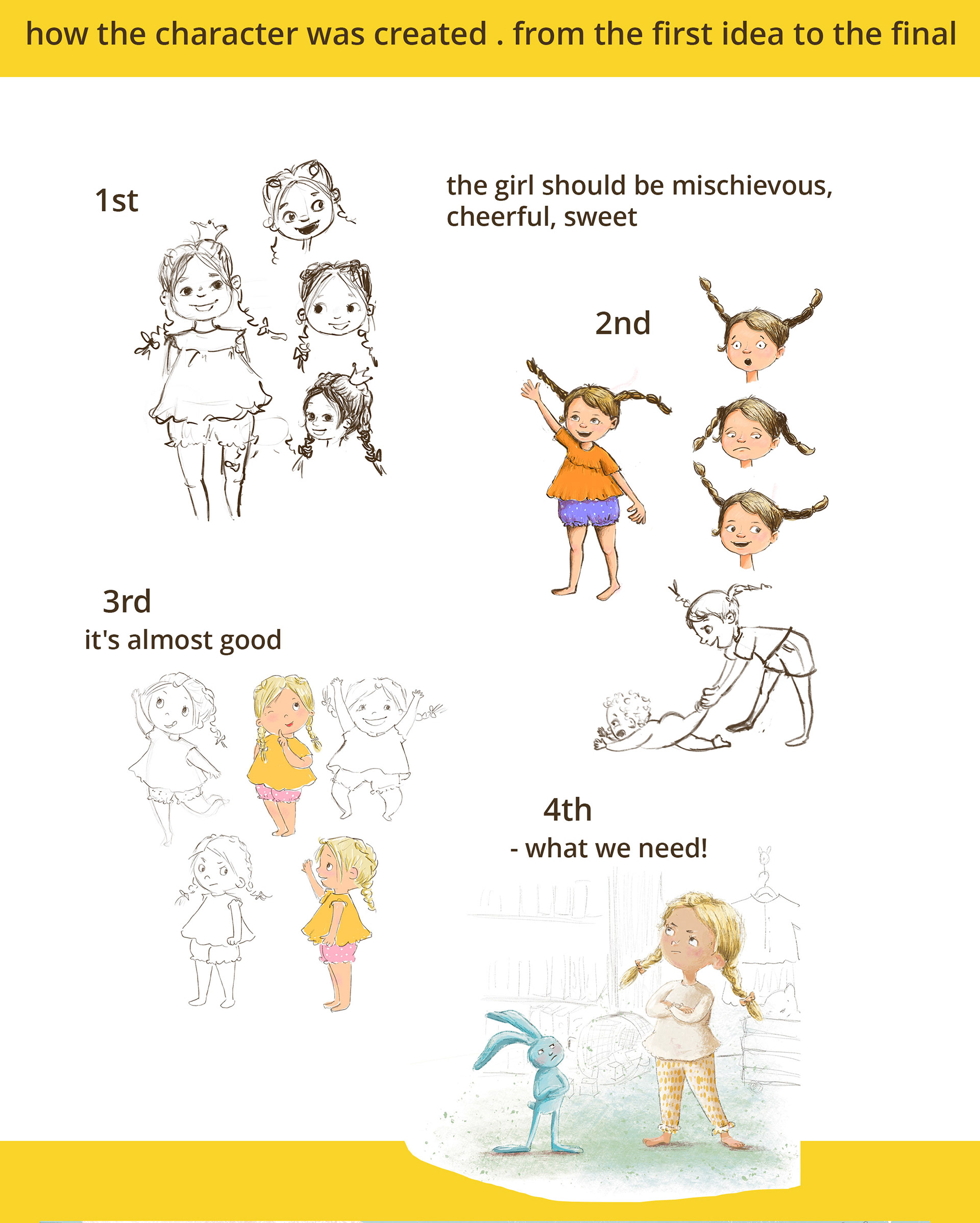 how the character was created . from the first idea to the final

1st

the girl should be mischievous, cheerful, sweet

2nd

3rd
it's almost good

4th
- what we need!