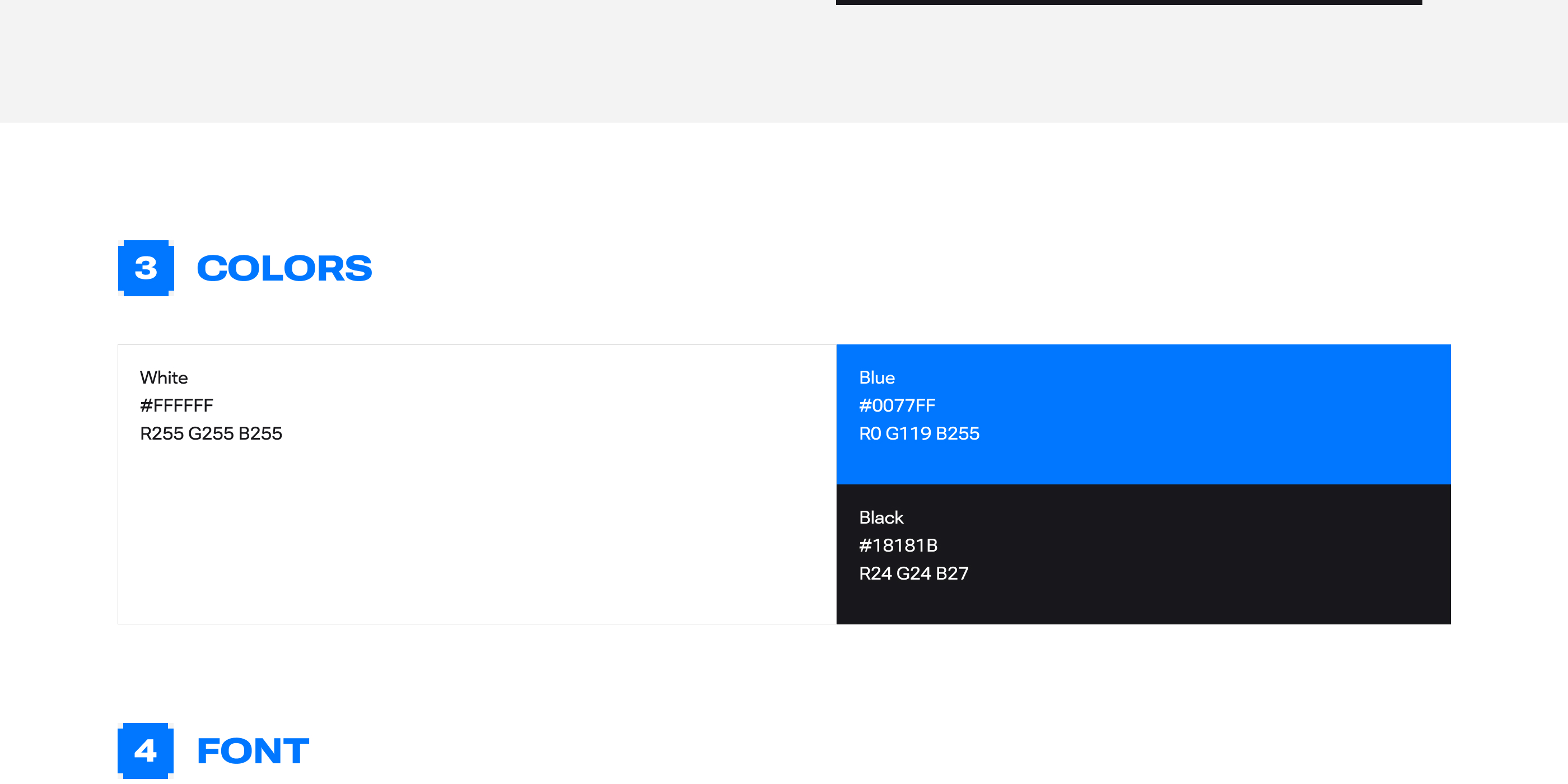 3 COLORS

White
#FFFFFF
R255 G255 B255

Blue
#0077FF
R0 G119 B255

Black
#18181B
R24 G24 B27

4 FONT