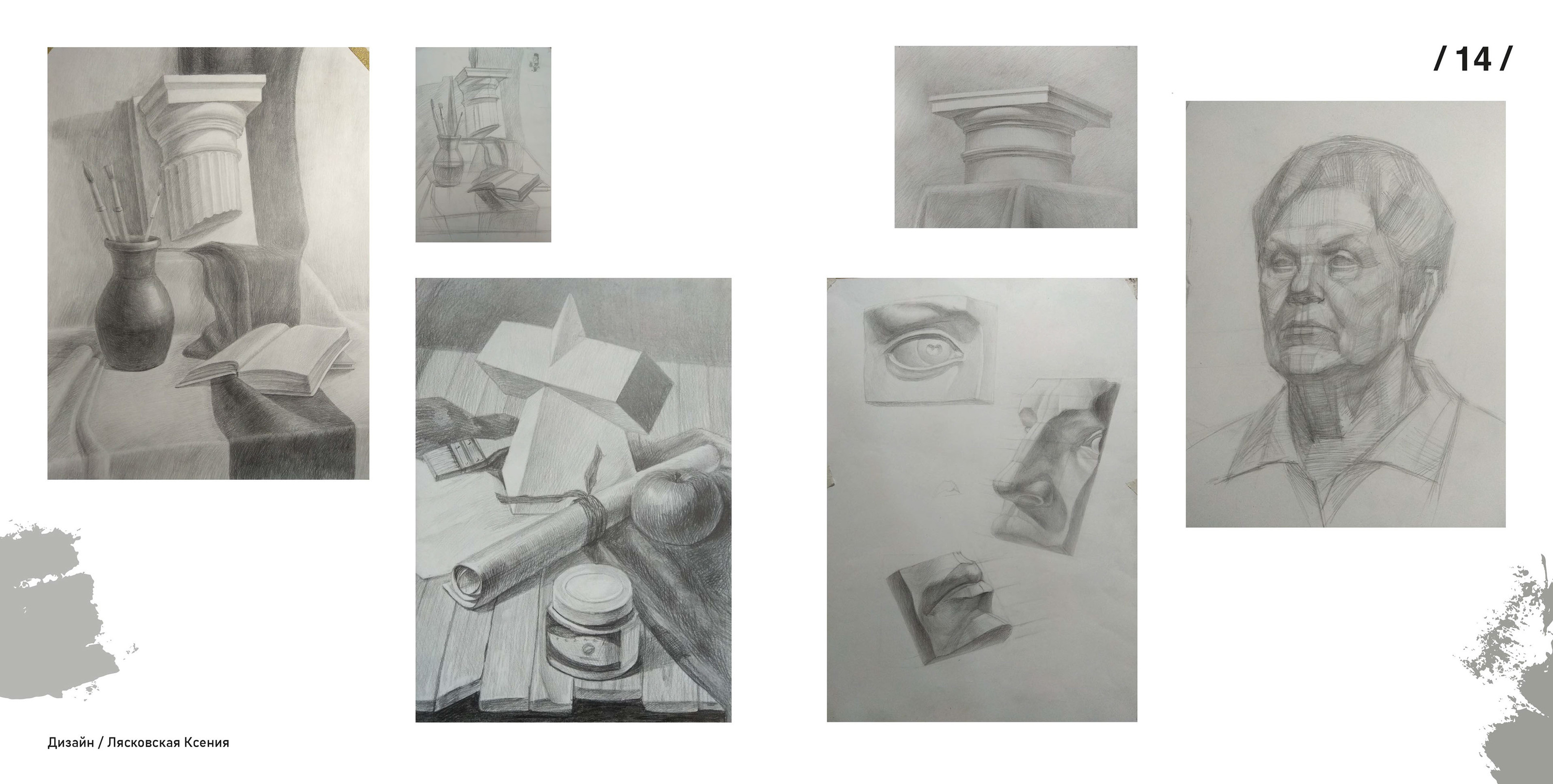 / 14 /

Дизайн / Лясковская Ксения