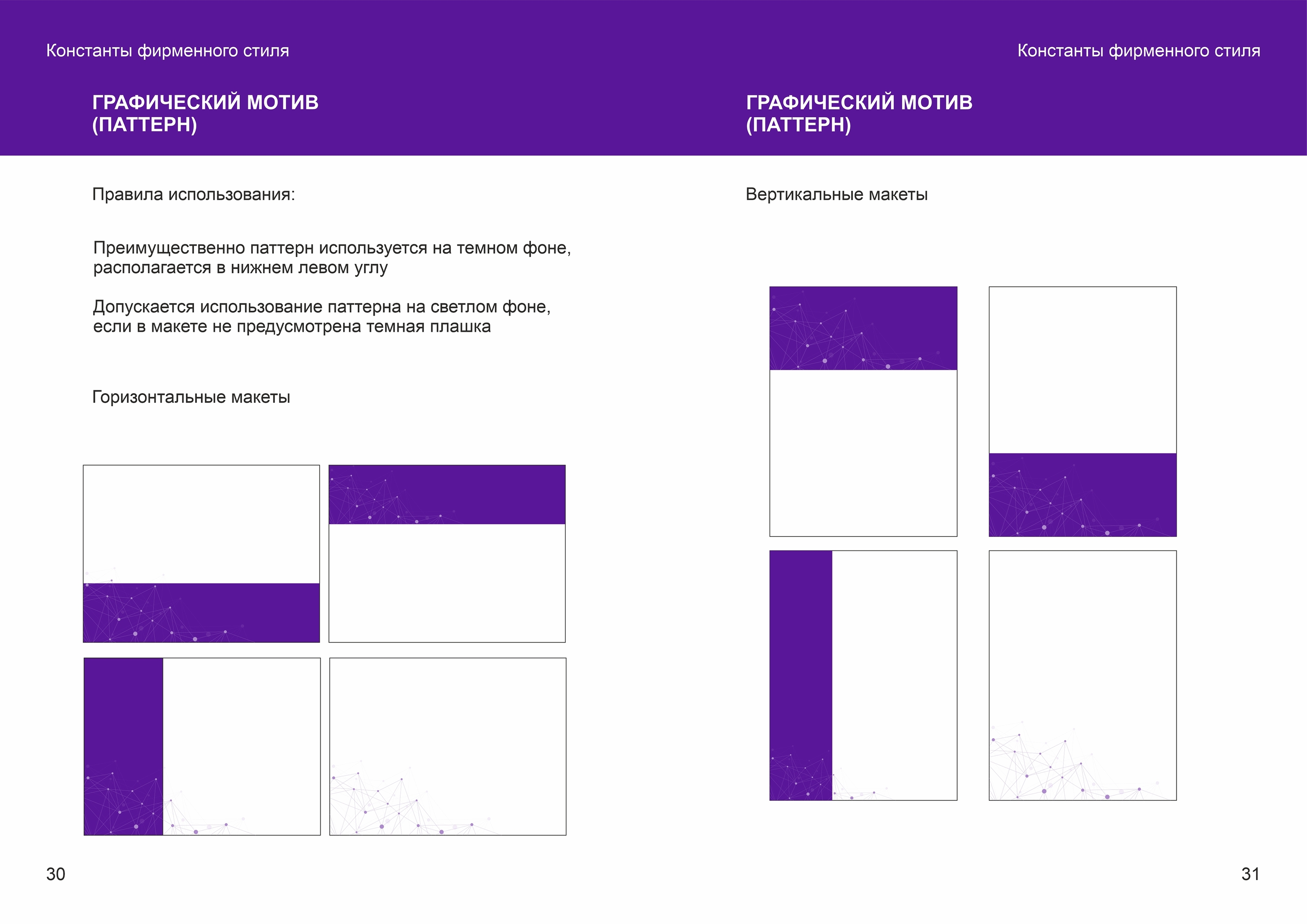 Константы фирменного стиля

ГРАФИЧЕСКИЙ МОТИВ (ПАТТЕРН)

Правила использования:

Преимущественно паттерн используется на темном фоне, располагается в нижнем левом углу

Допускается использование паттерна на светлом фоне, если в макете не предусмотрена темная плашка

Горизонтальные макеты

30

Константы фирменного стиля

ГРАФИЧЕСКИЙ МОТИВ (ПАТТЕРН)

Вертикальные макеты

31