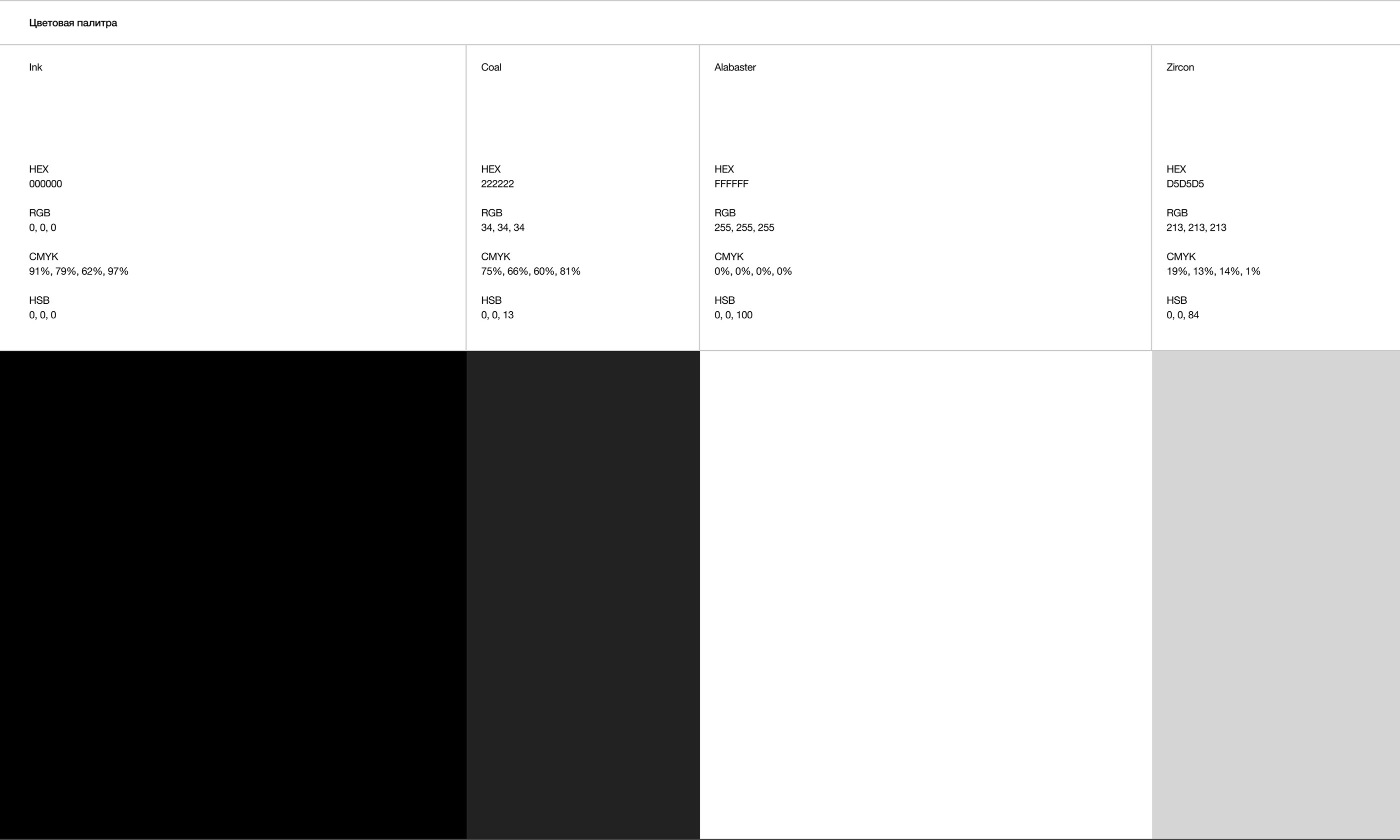 Цветовая палитра

Ink

HEX
000000

RGB
0, 0, 0

CMYK
91%, 79%, 62%, 97%

HSB
0, 0, 0

Coal

HEX
222222

RGB
34, 34, 34

CMYK
75%, 66%, 60%, 81%

HSB
0, 0, 13

Alabaster

HEX
FFFFFF

RGB
255, 255, 255

CMYK
0%, 0%, 0%, 0%

HSB
0, 0, 100

Zircon

HEX
D5D5D5

RGB
213, 213, 213

CMYK
19%, 13%, 14%, 1%

HSB
0, 0, 84